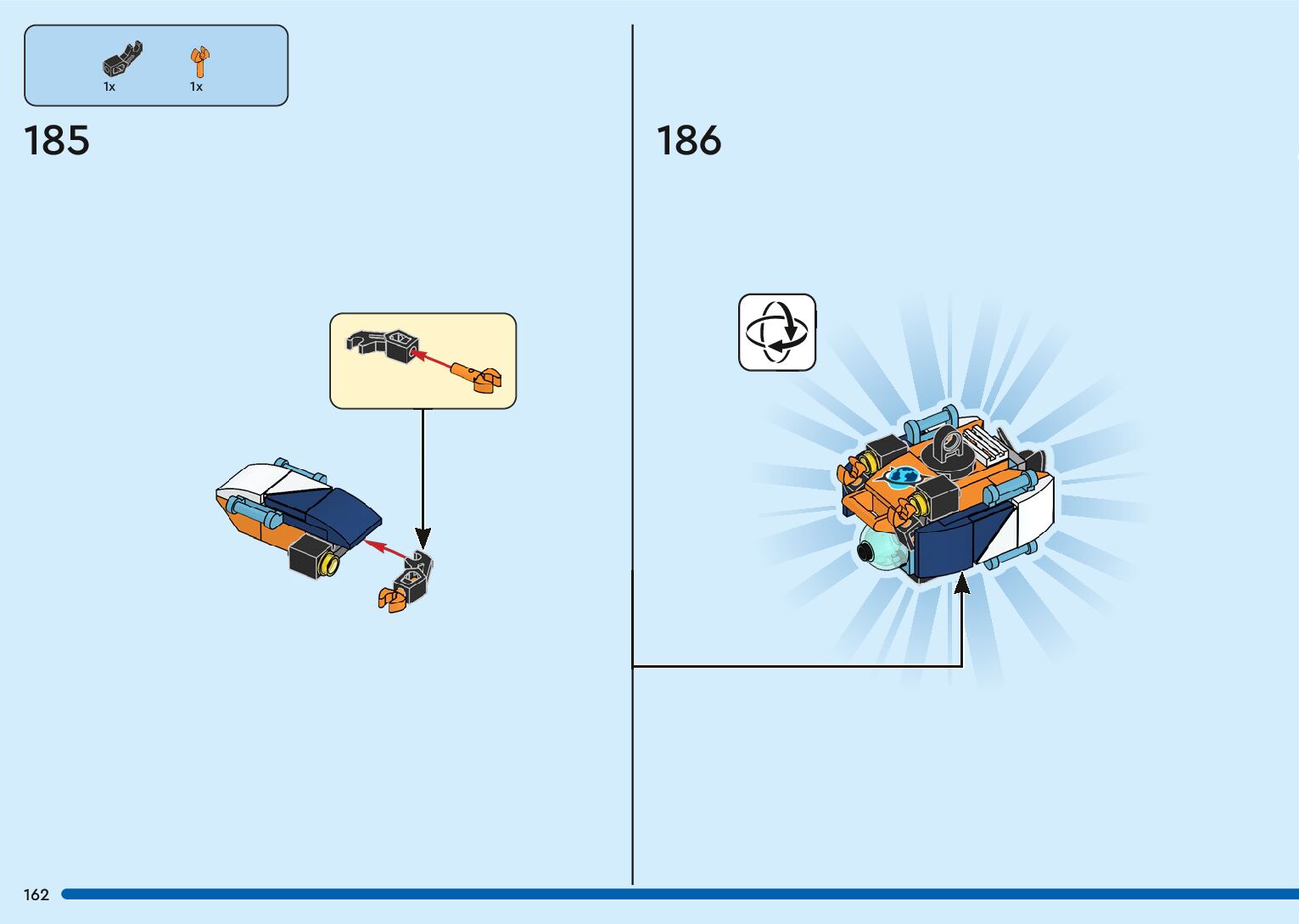 1x 1x

185

186

162