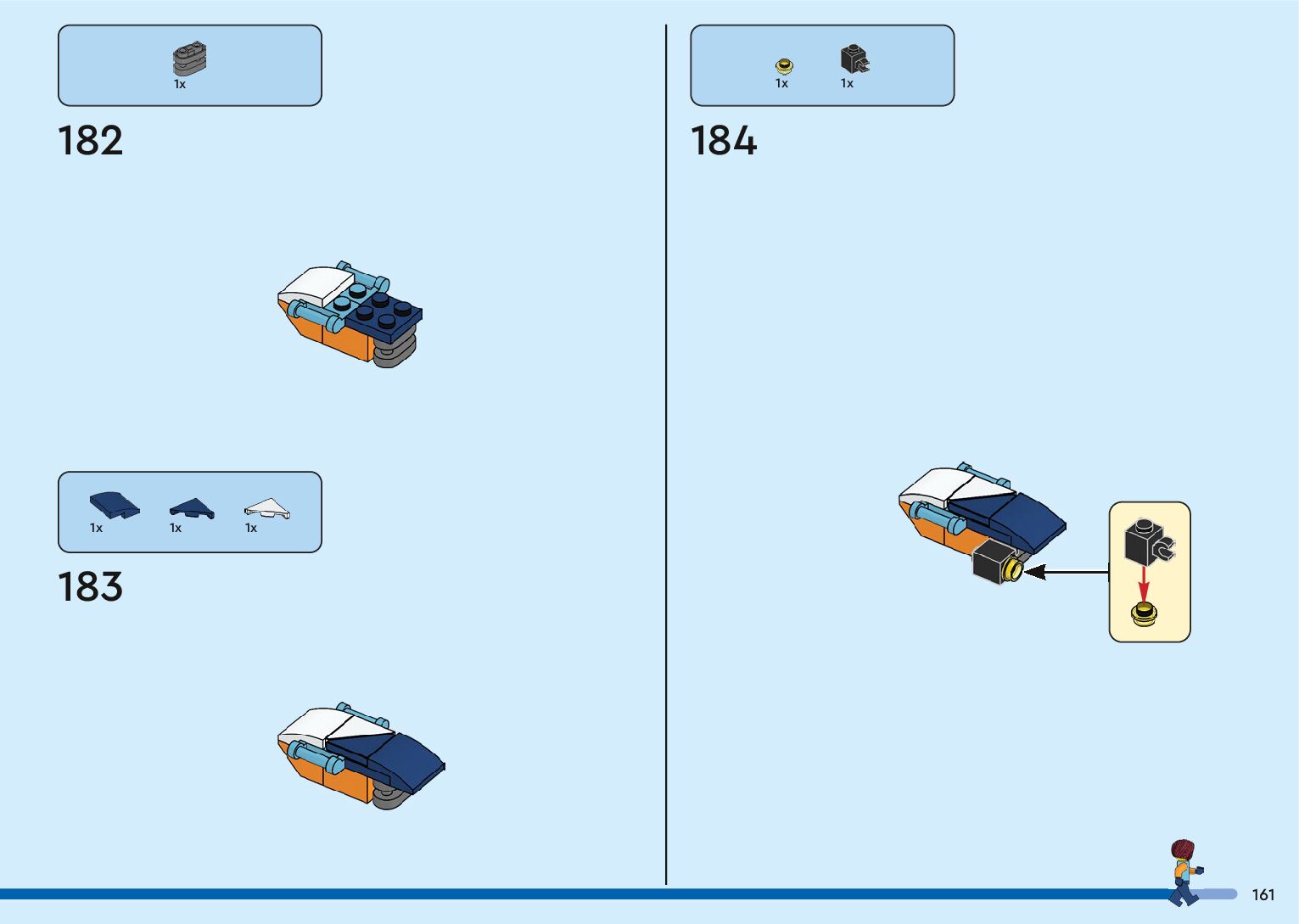 1x

182

1x 1x 1x

183

1x 1x

184

161