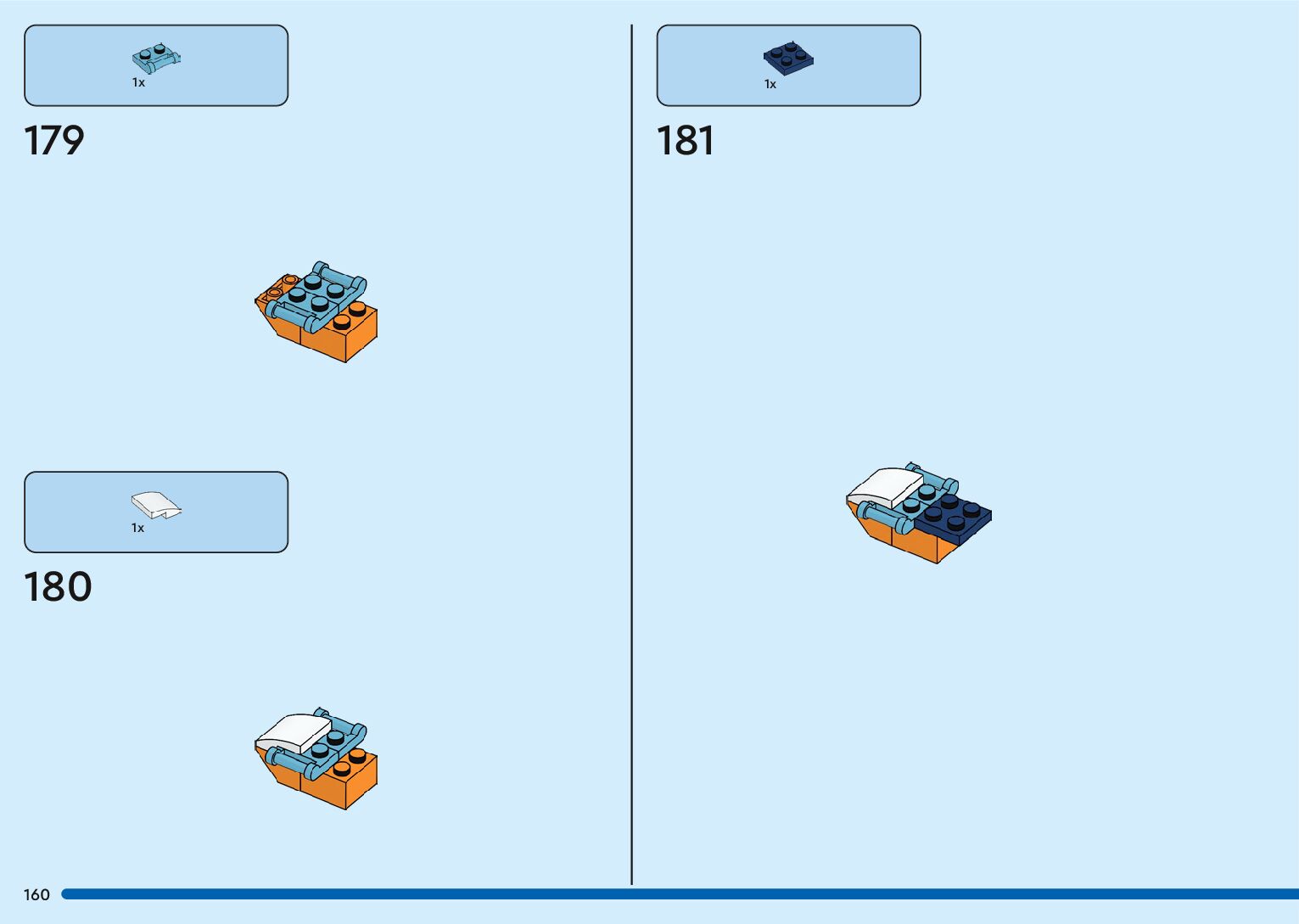 1x

179

1x

180

1x

181

160