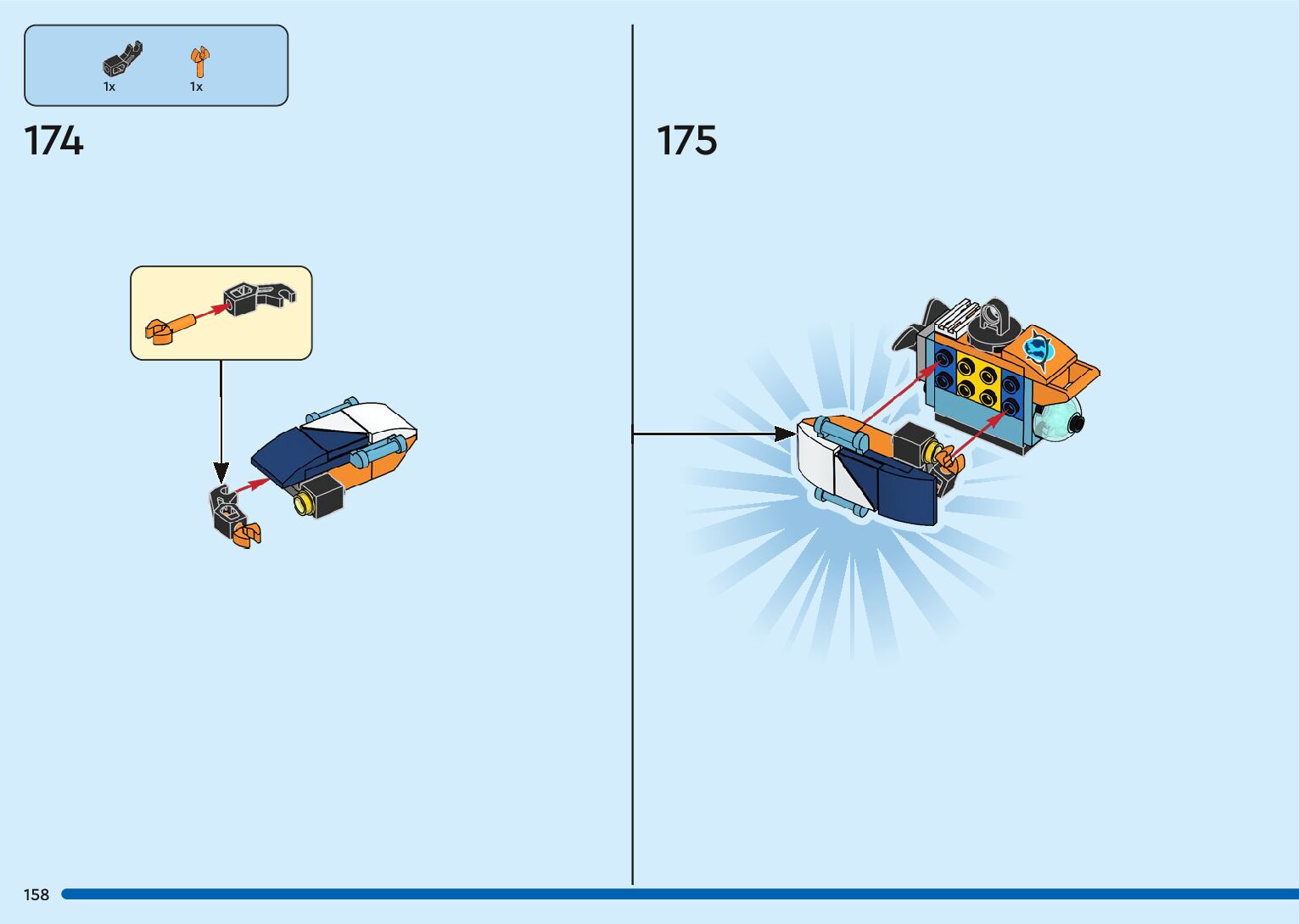 1x 1x

174

175

158