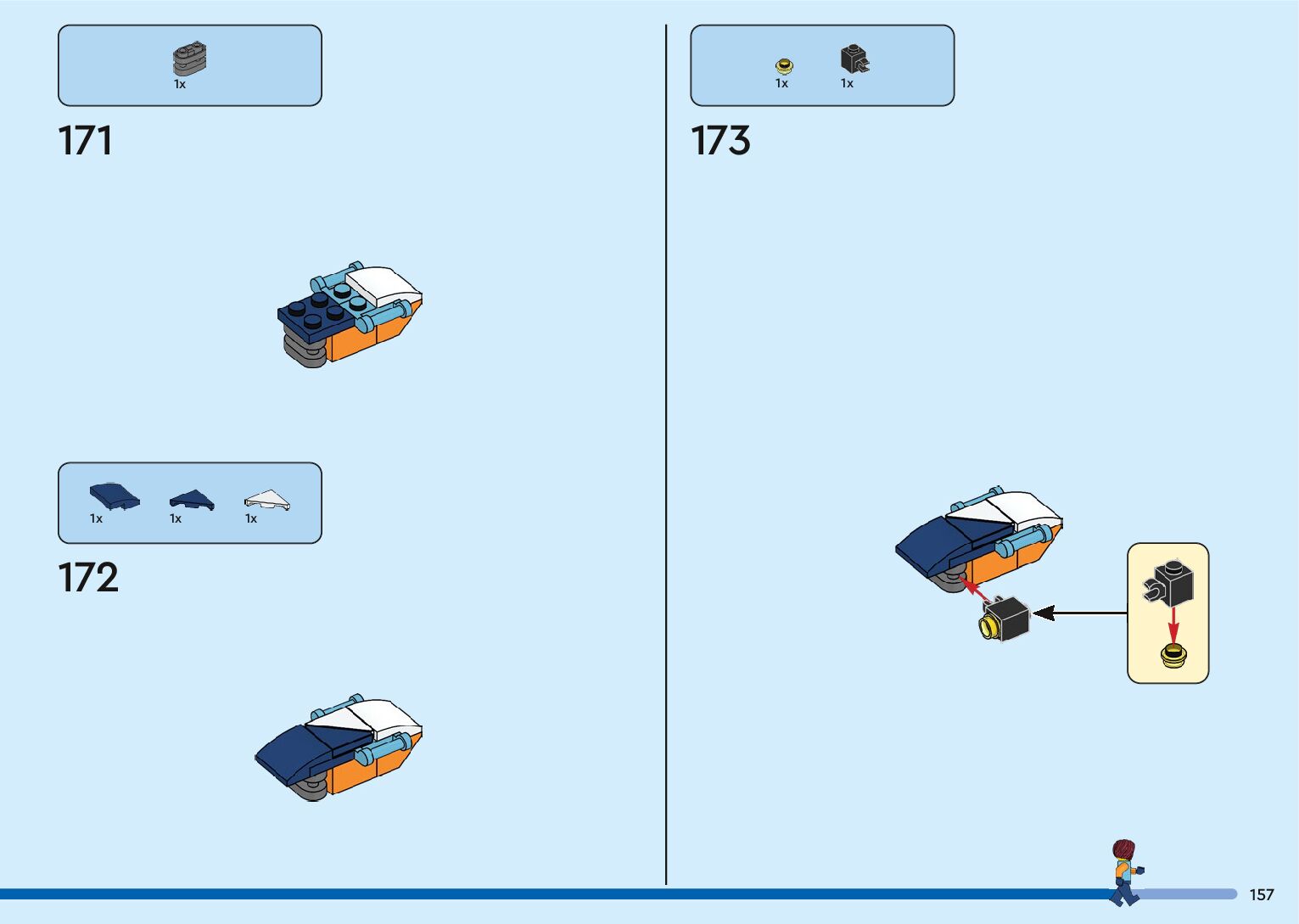 1x

171

1x 1x 1x

172

1x 1x

173

157