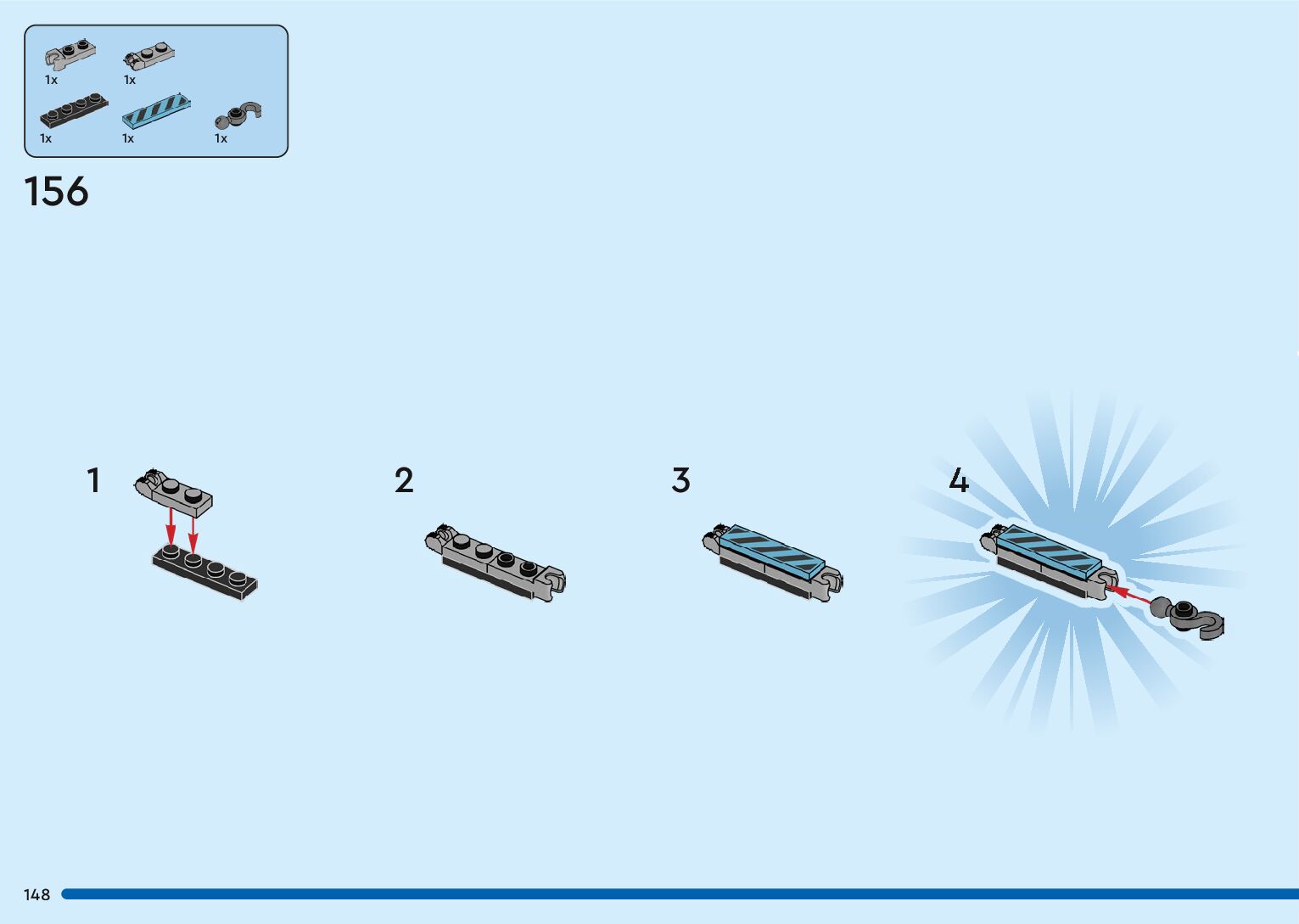 1x 1x

1x 1x 1x

156

1

2

3

4

148