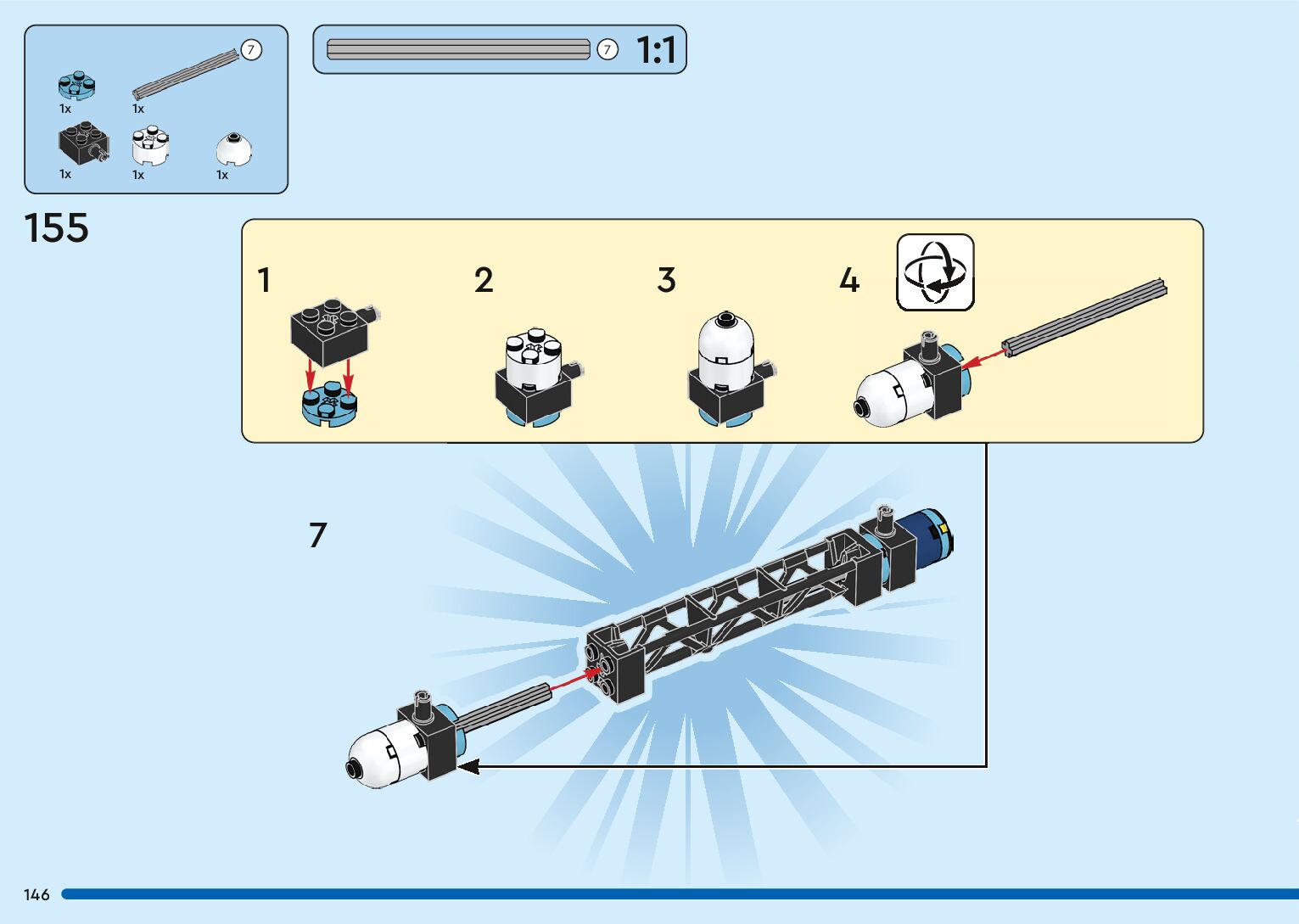 7
1x
1x
1x
1x
1x

7 1:1

155

1
2
3
4

7

146