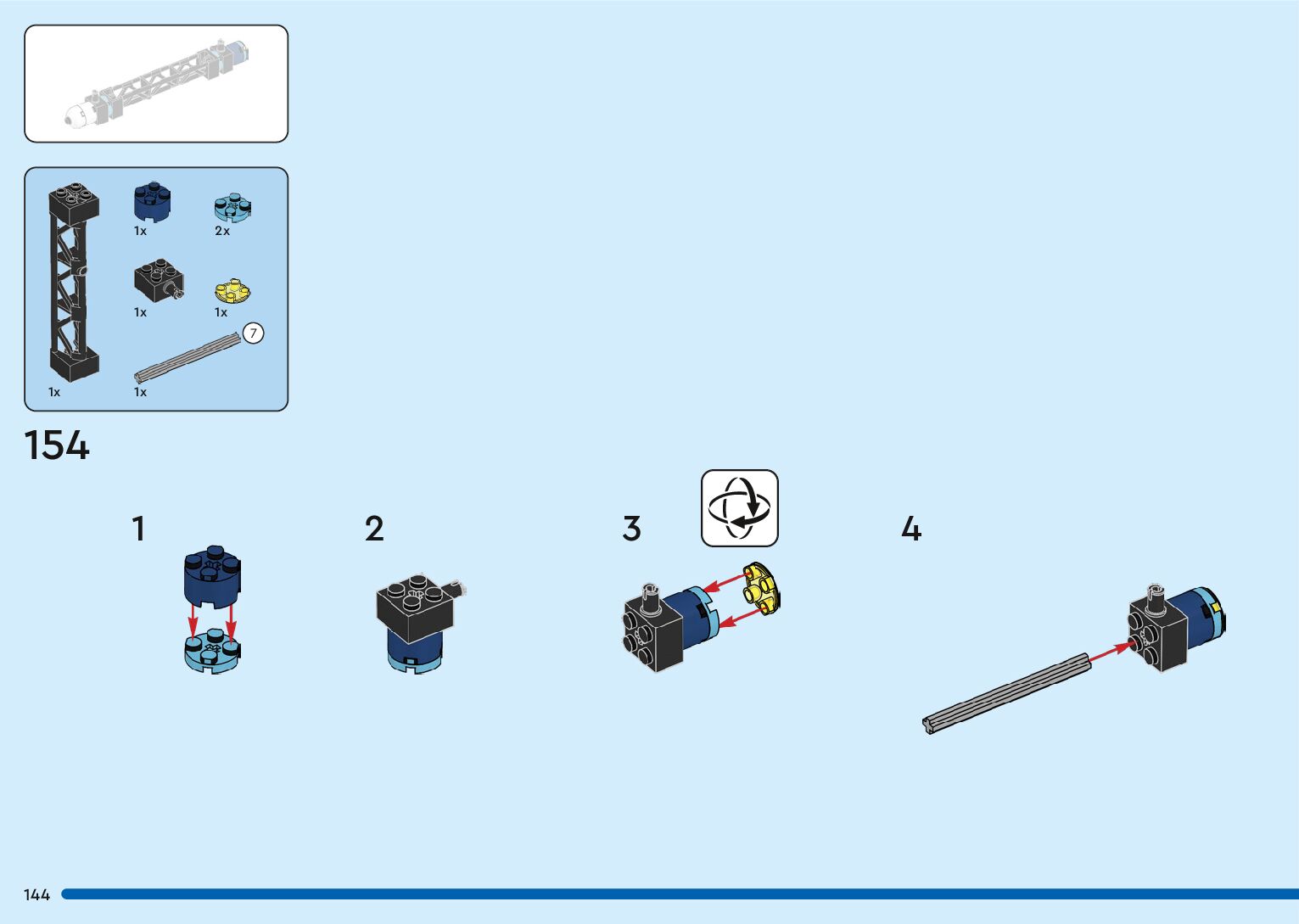 1x
2x
1x
1x
7
1x
1x

154

1
2
3
4

144