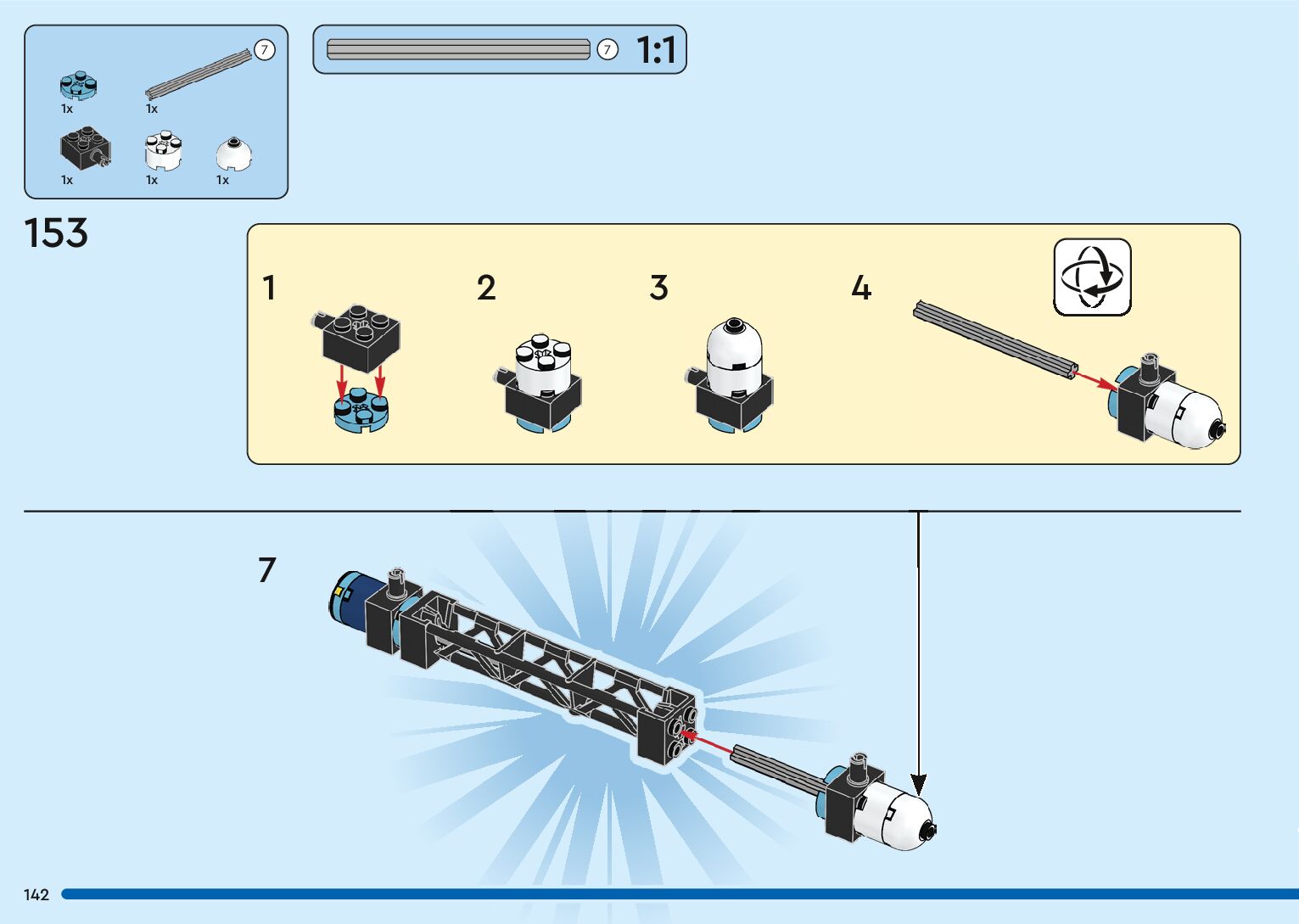 7
1x
1x
1x
1x
1x

7 1:1

153

1
2
3
4

7

142