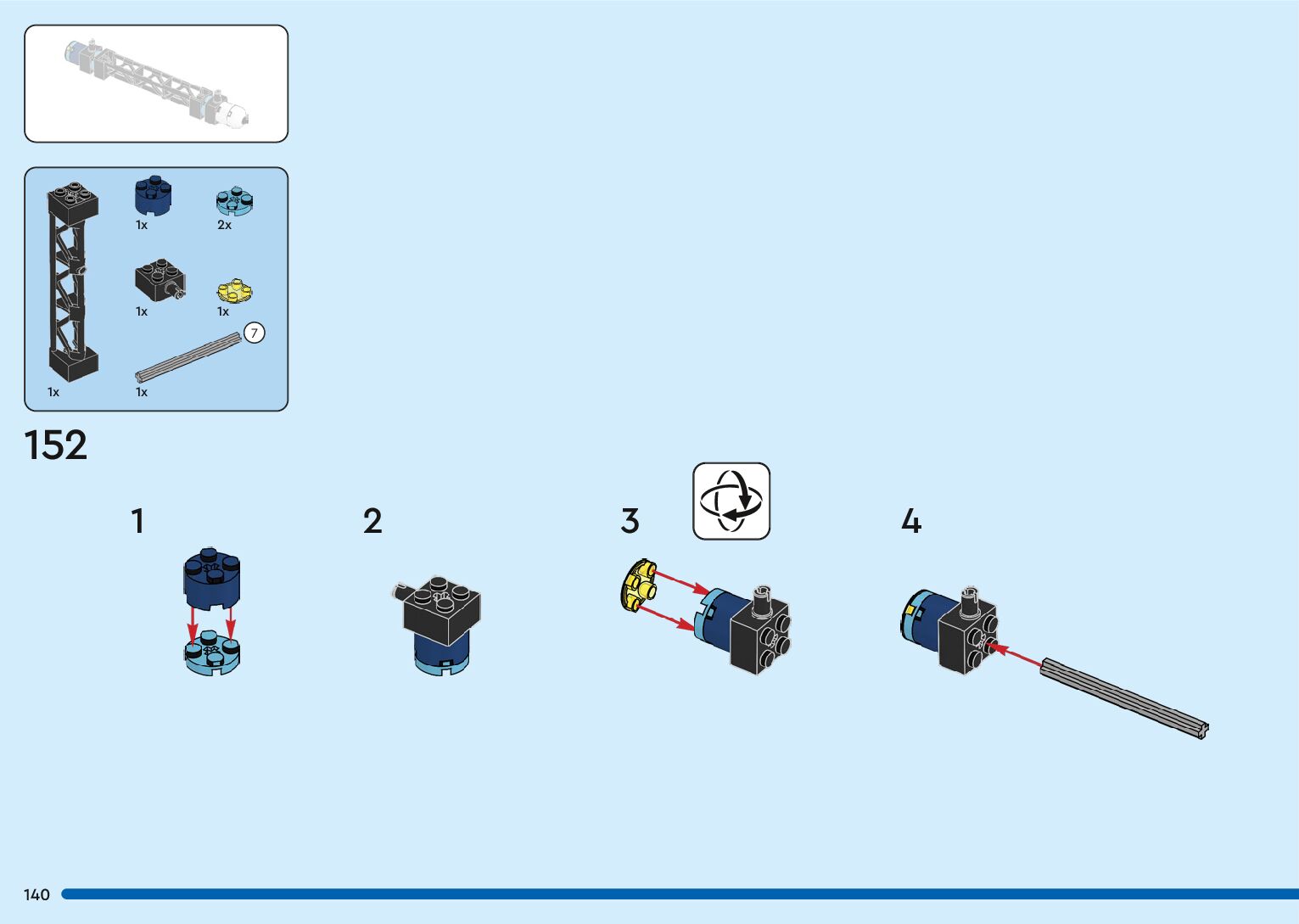 1x
2x
1x
1x
7
1x
1x

152

1

2

3

4

140