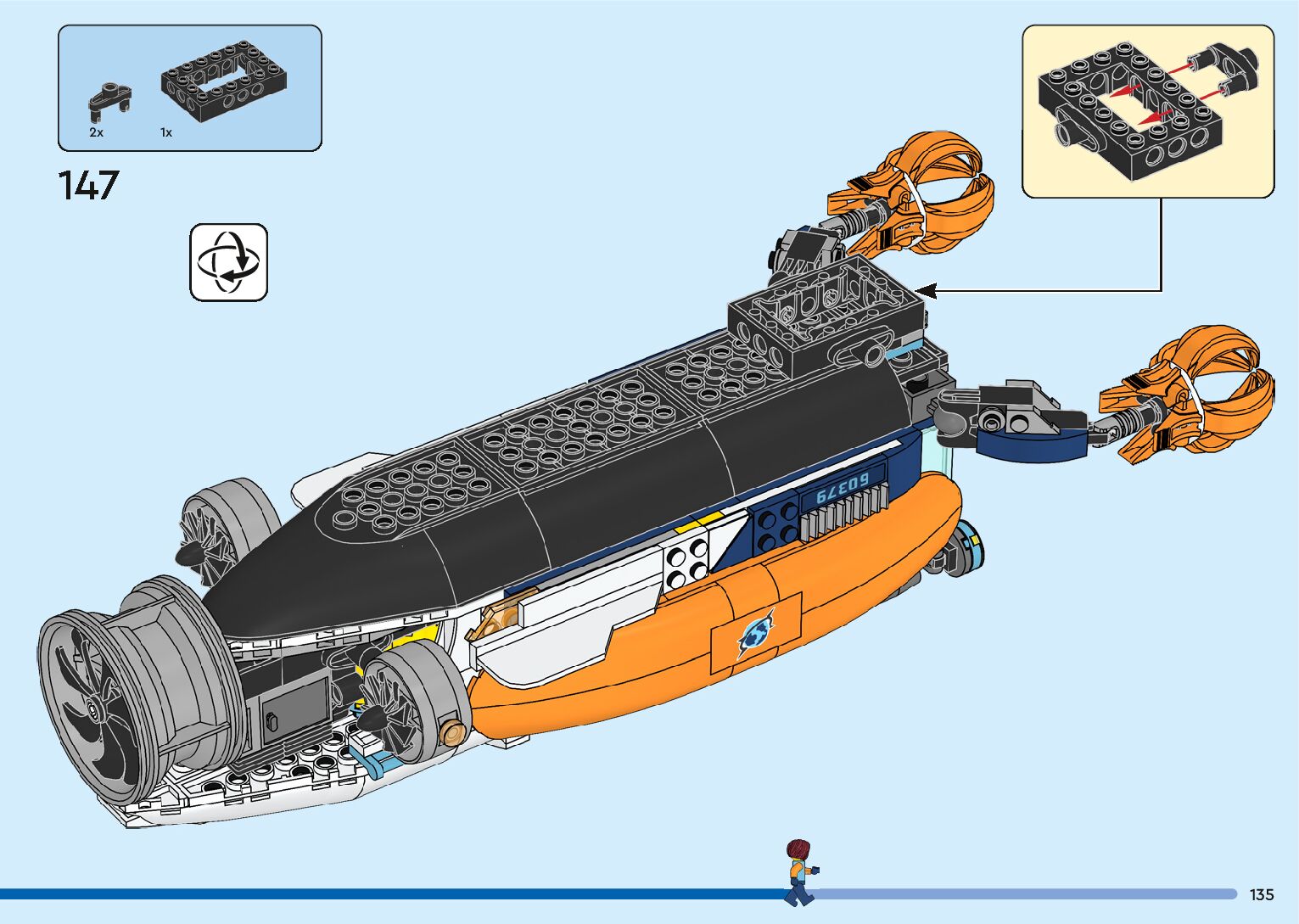 2x
1x

147

60379

135