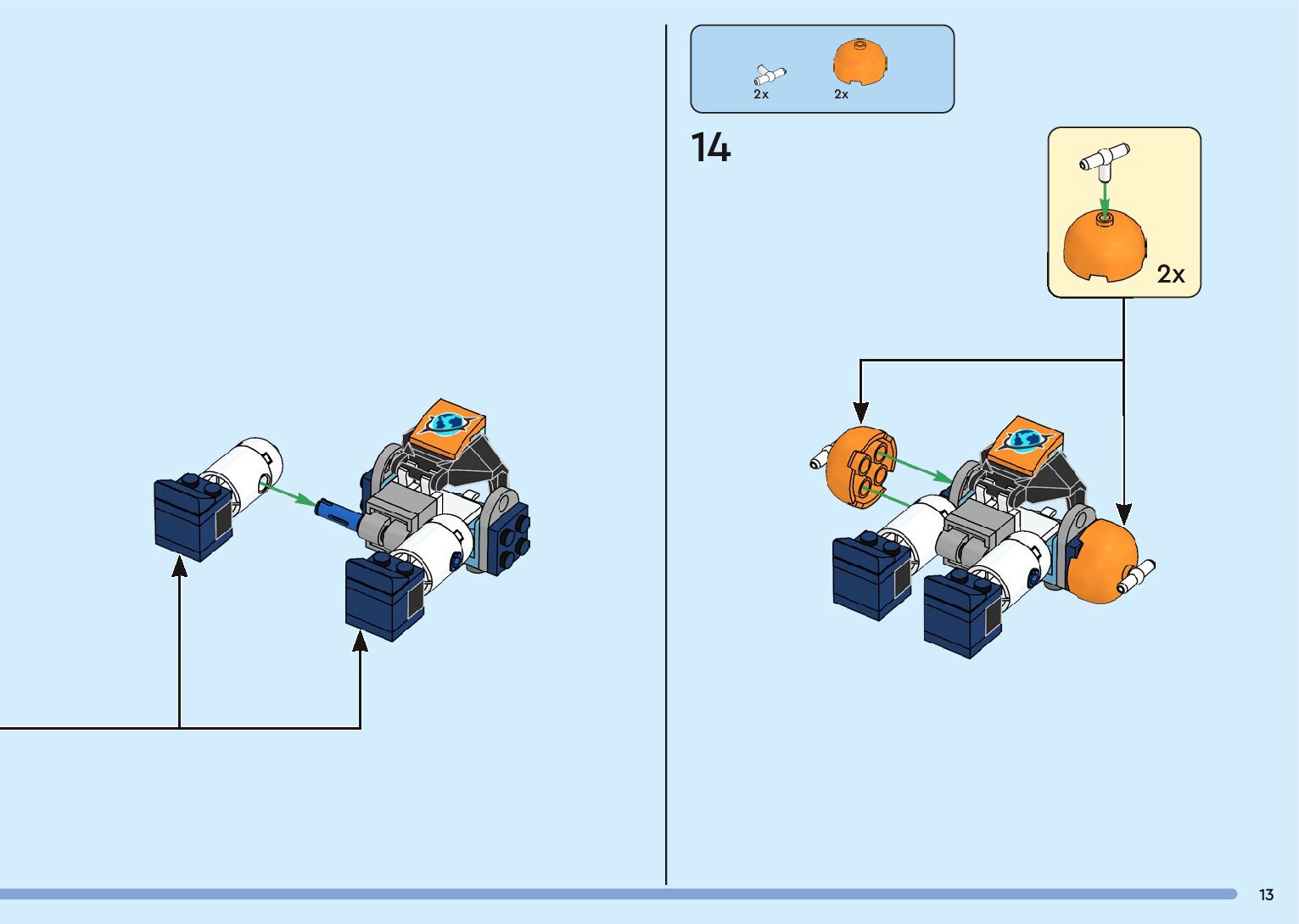 2x 2x

14

2x

13