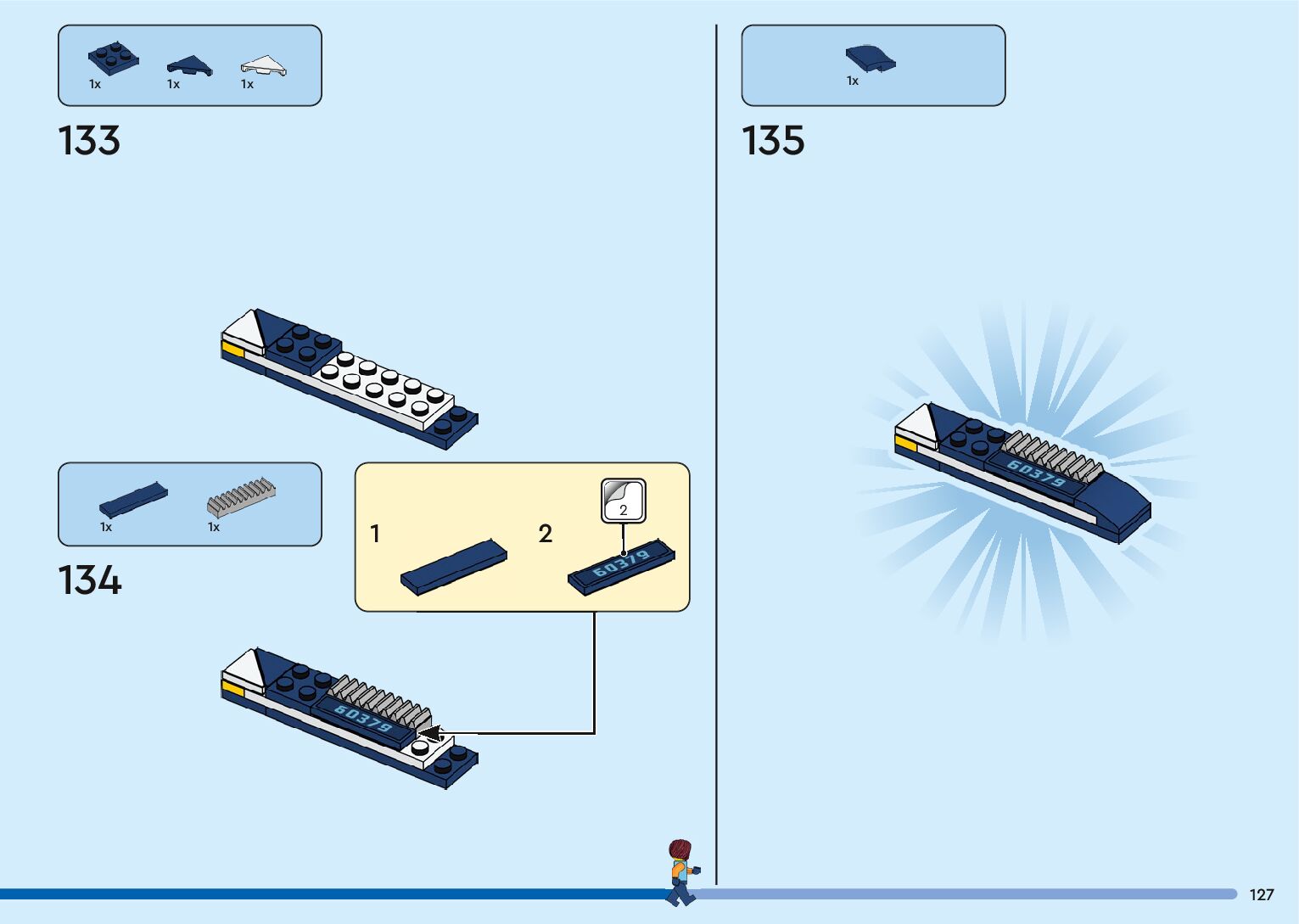 1x 1x 1x

133

1x 1x

134

1

2

2

60379

60379

1x

135

60379

127