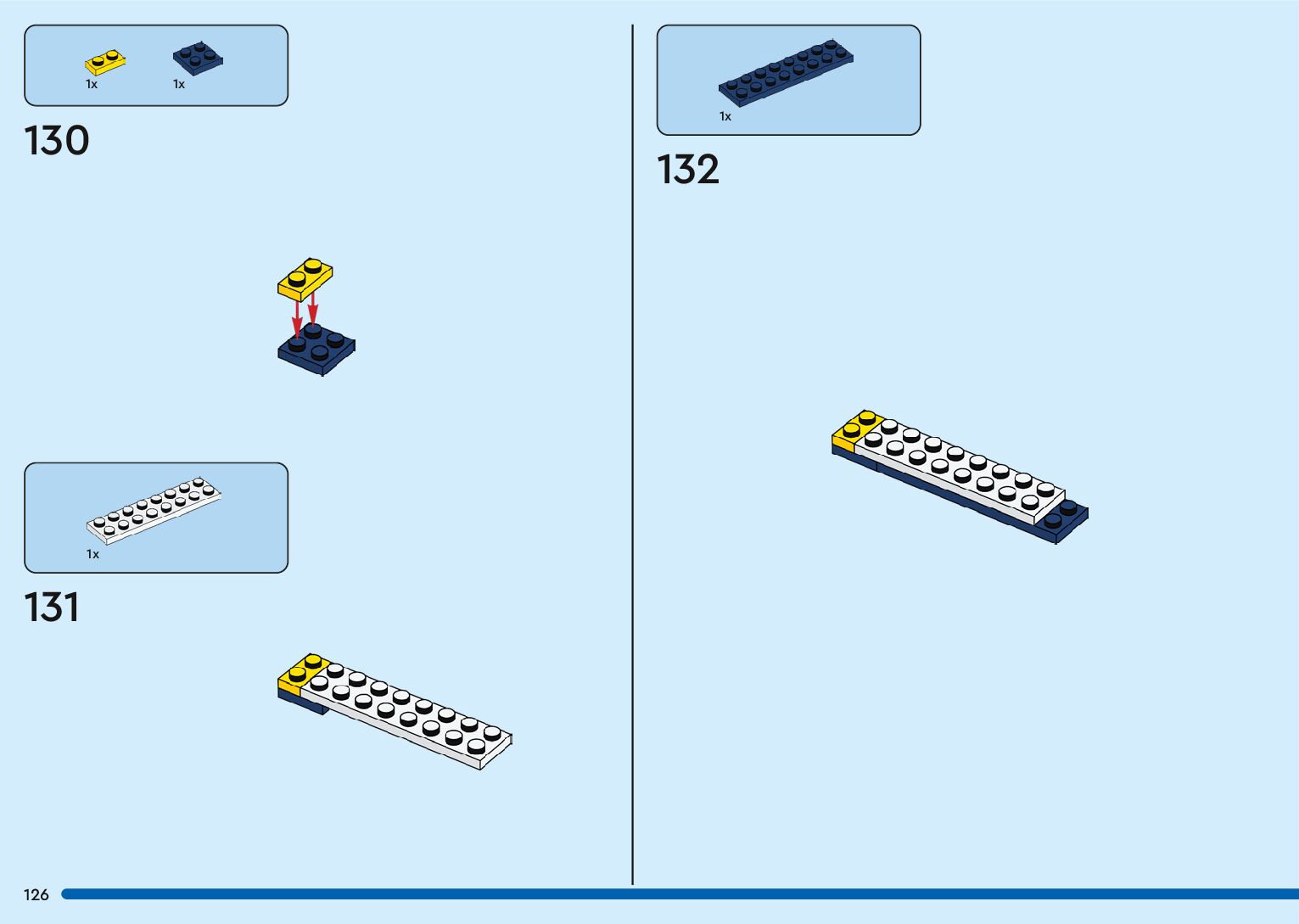 1x 1x

130

1x

131

1x

132

126