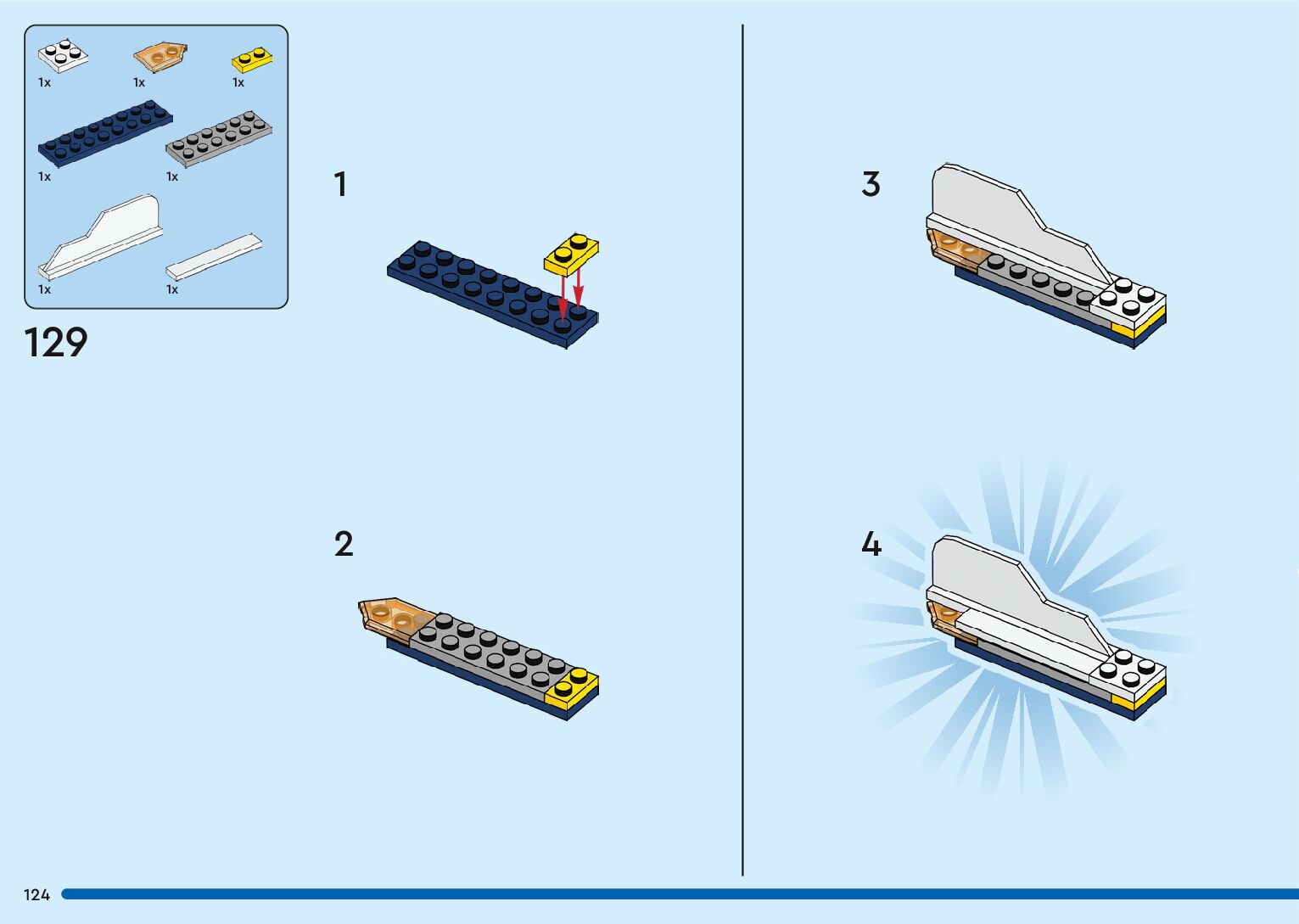 1x
1x
1x
1x
1x
1x
1x

129

1

2

3

4

124