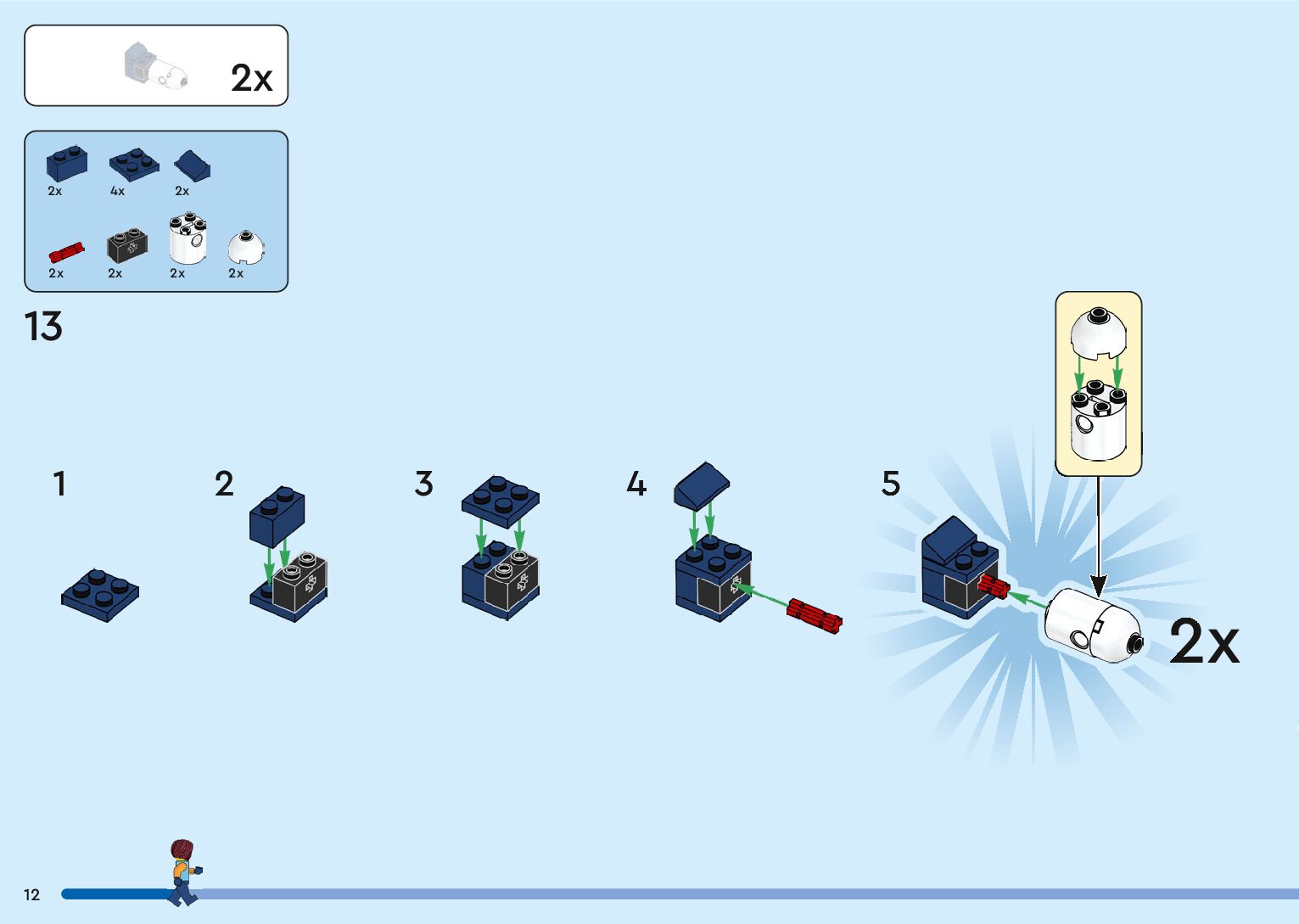 2x

2x
4x
2x
2x
2x
2x
2x

13

1
2
3
4
5

2x

12