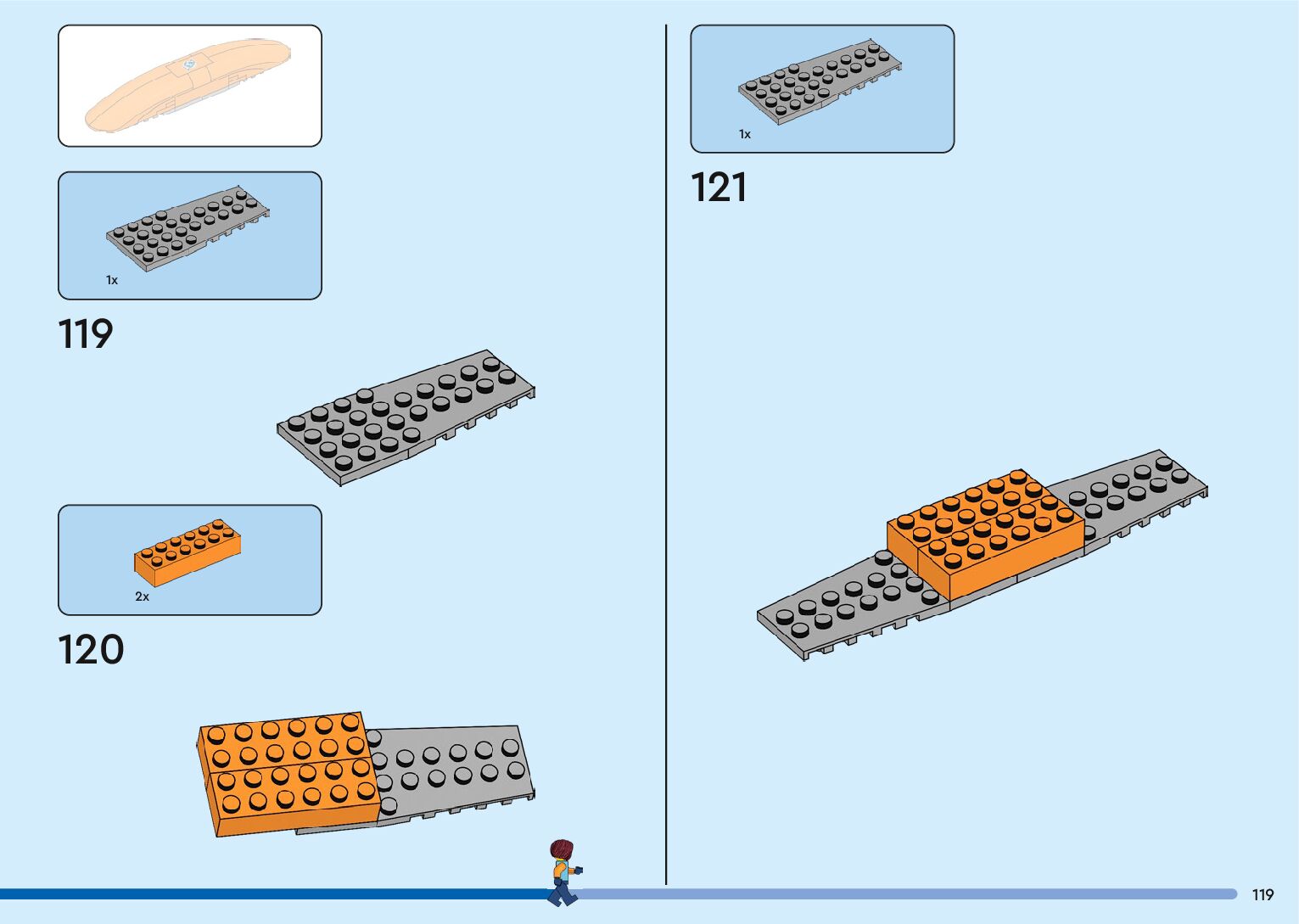 1x

119

2x

120

1x

121

119