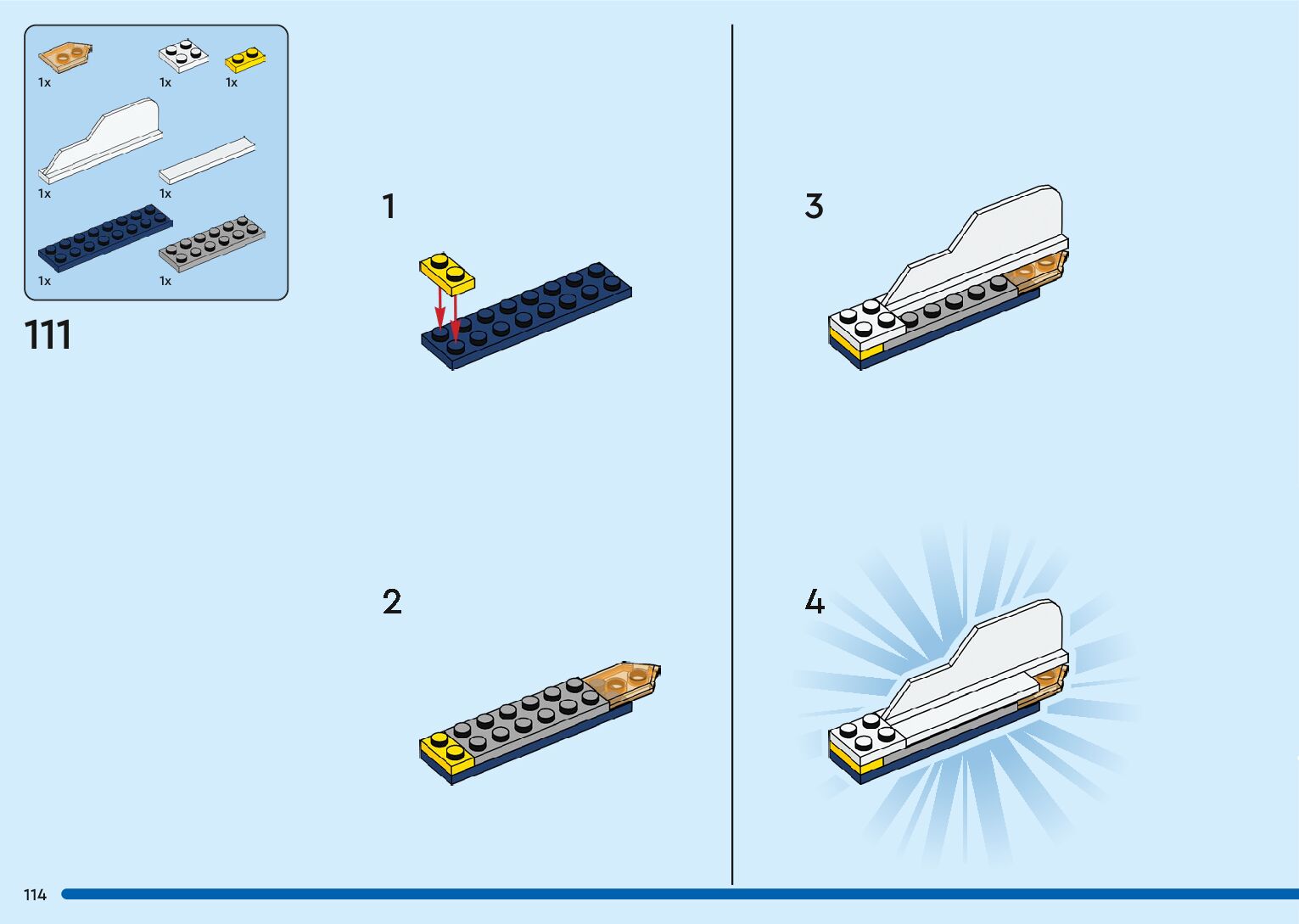 1x
1x
1x
1x
1x
1x
1x

111

1

2

3

4

114