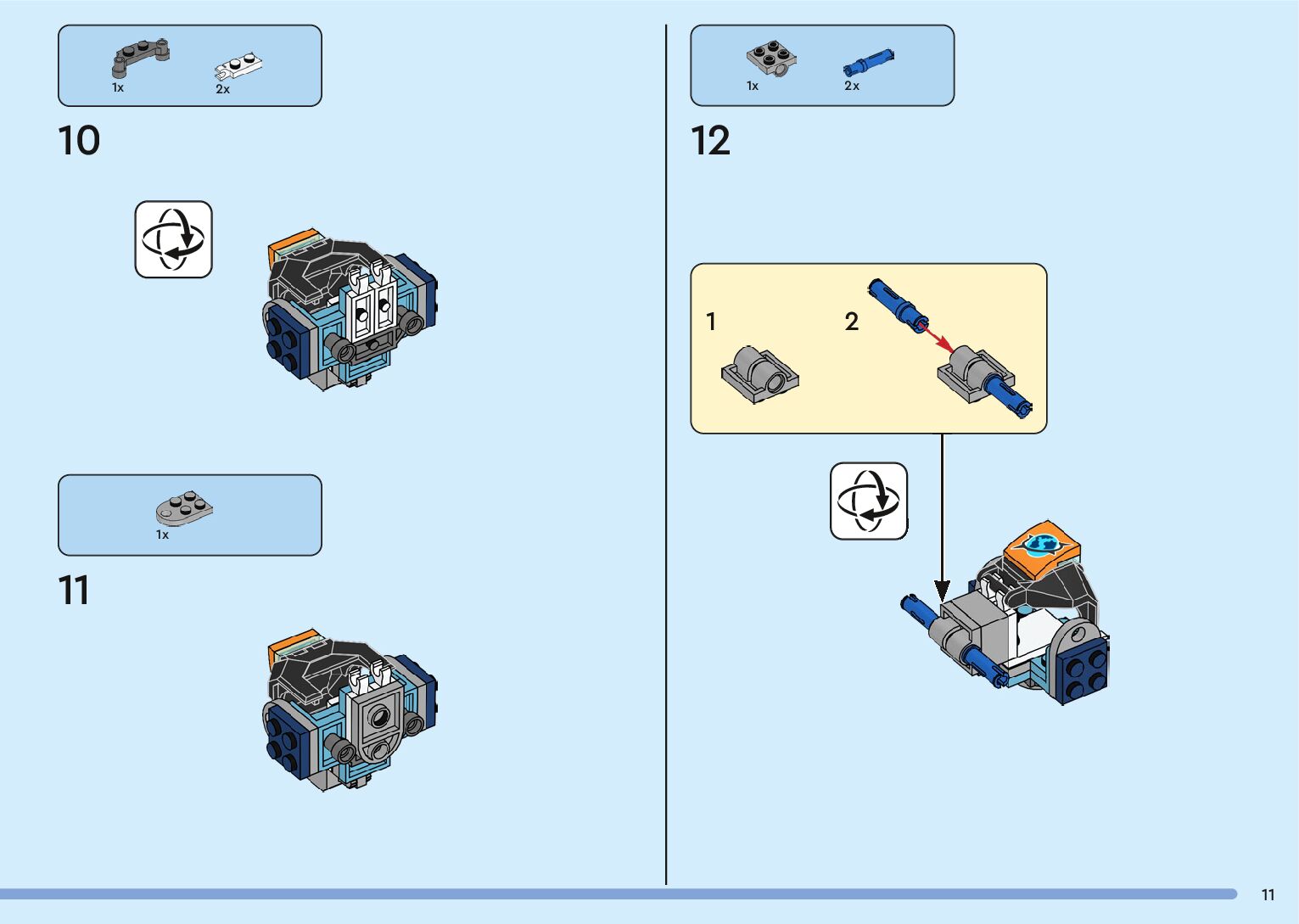 1x 2x

10

1x

11

1x 2x

12

1

2

11