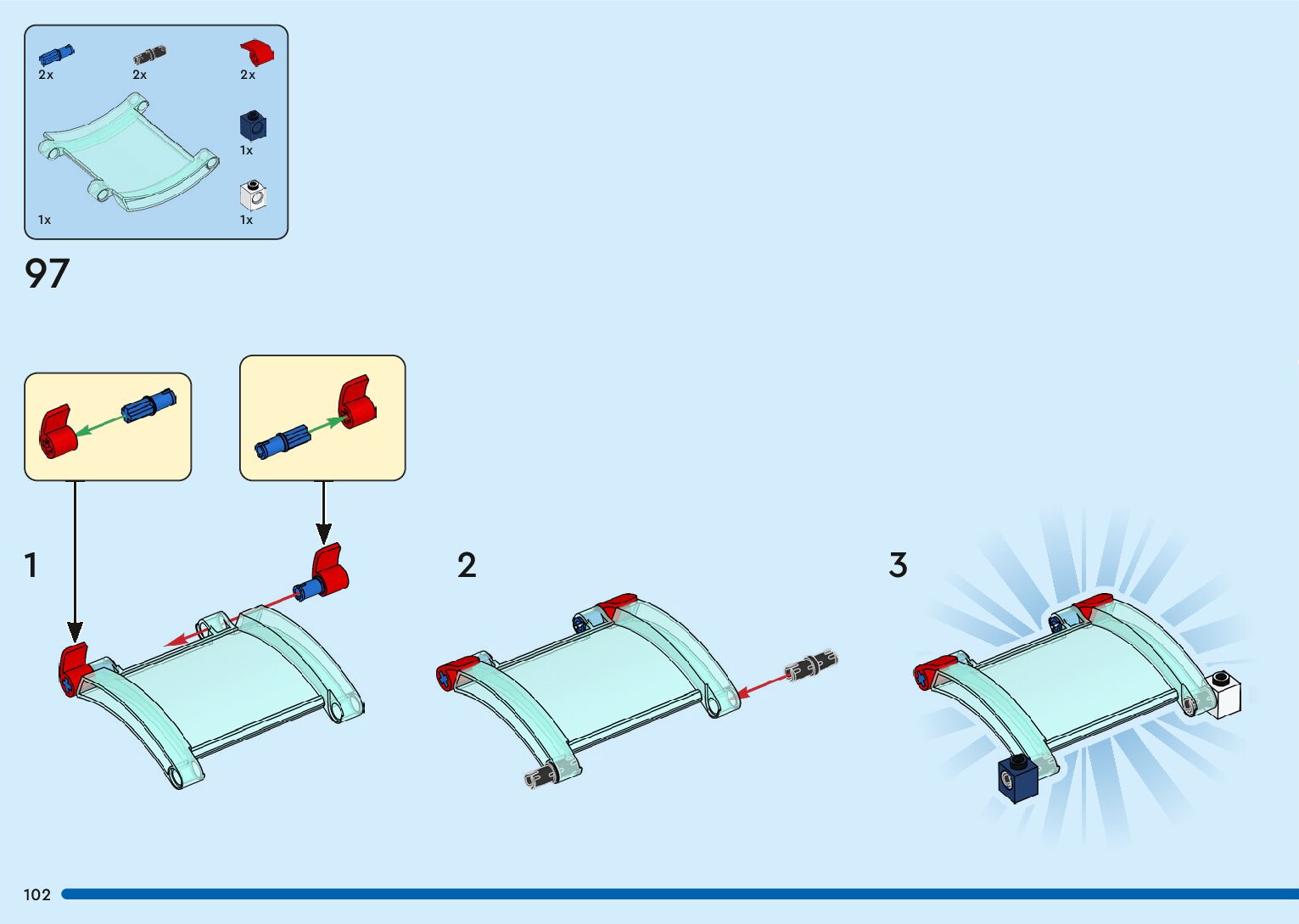 2x
2x
2x
1x
1x
1x

97

1

2

3

102