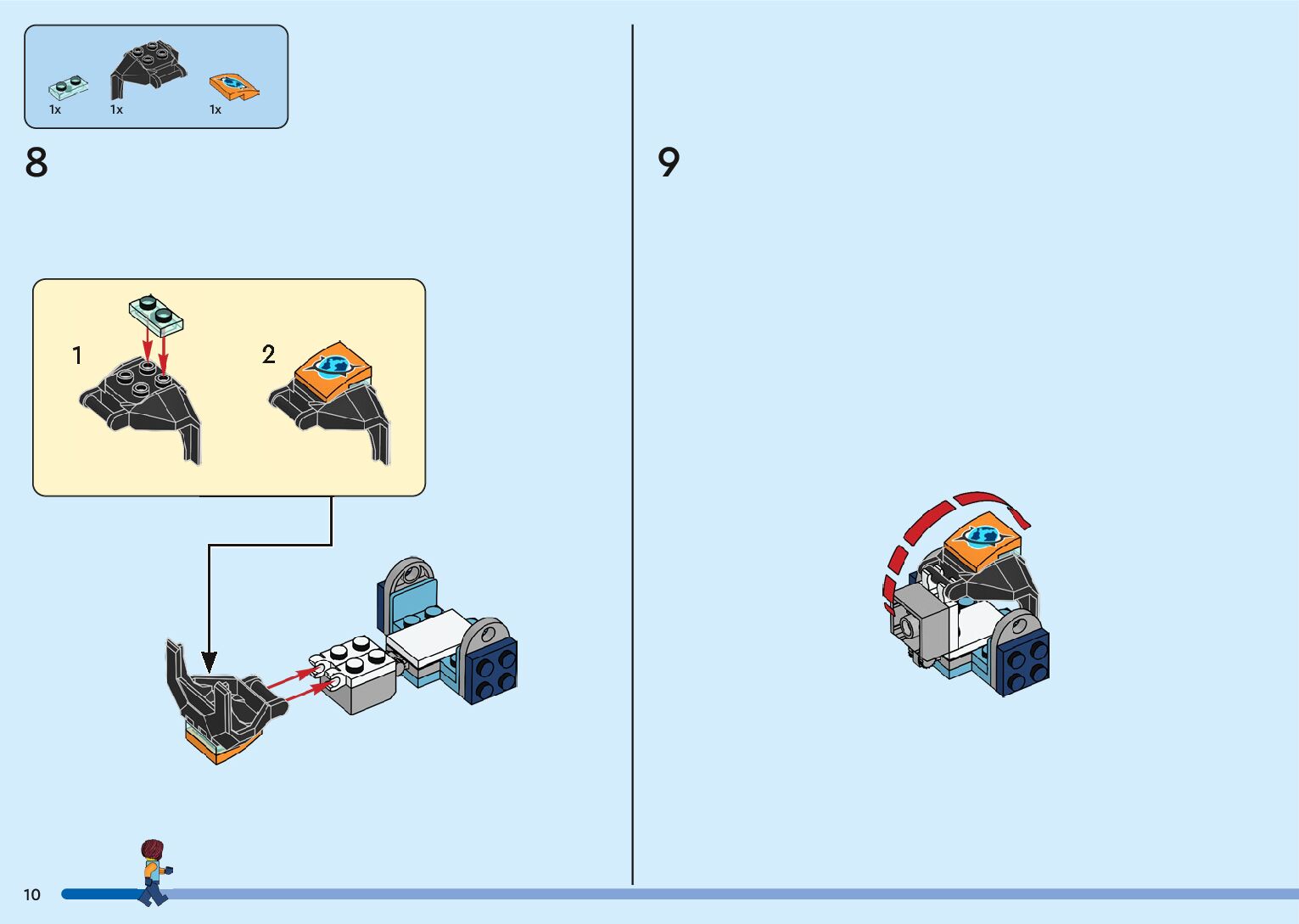 1x
1x
1x

8

1
2

9

10