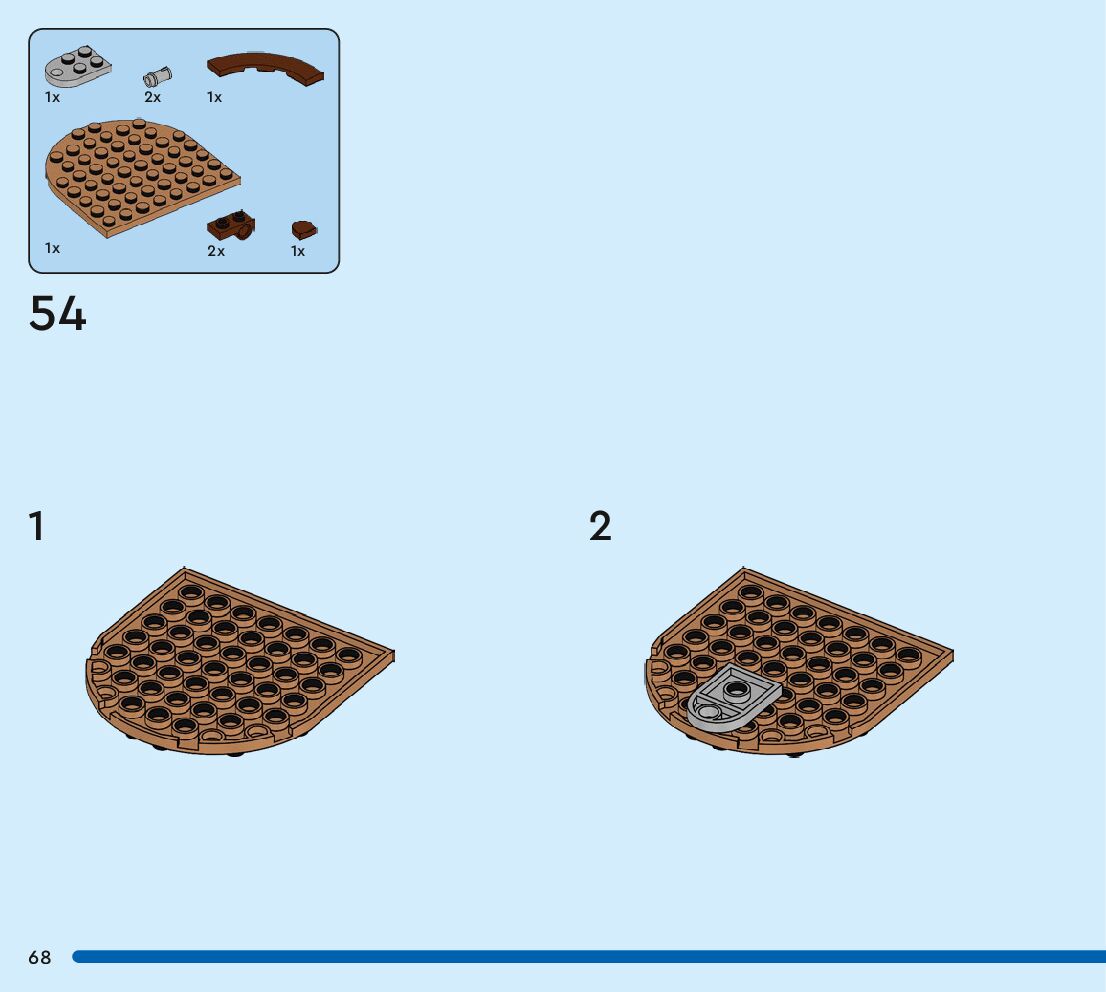 1x
2x
1x
1x
2x
1x

54

1

2

68