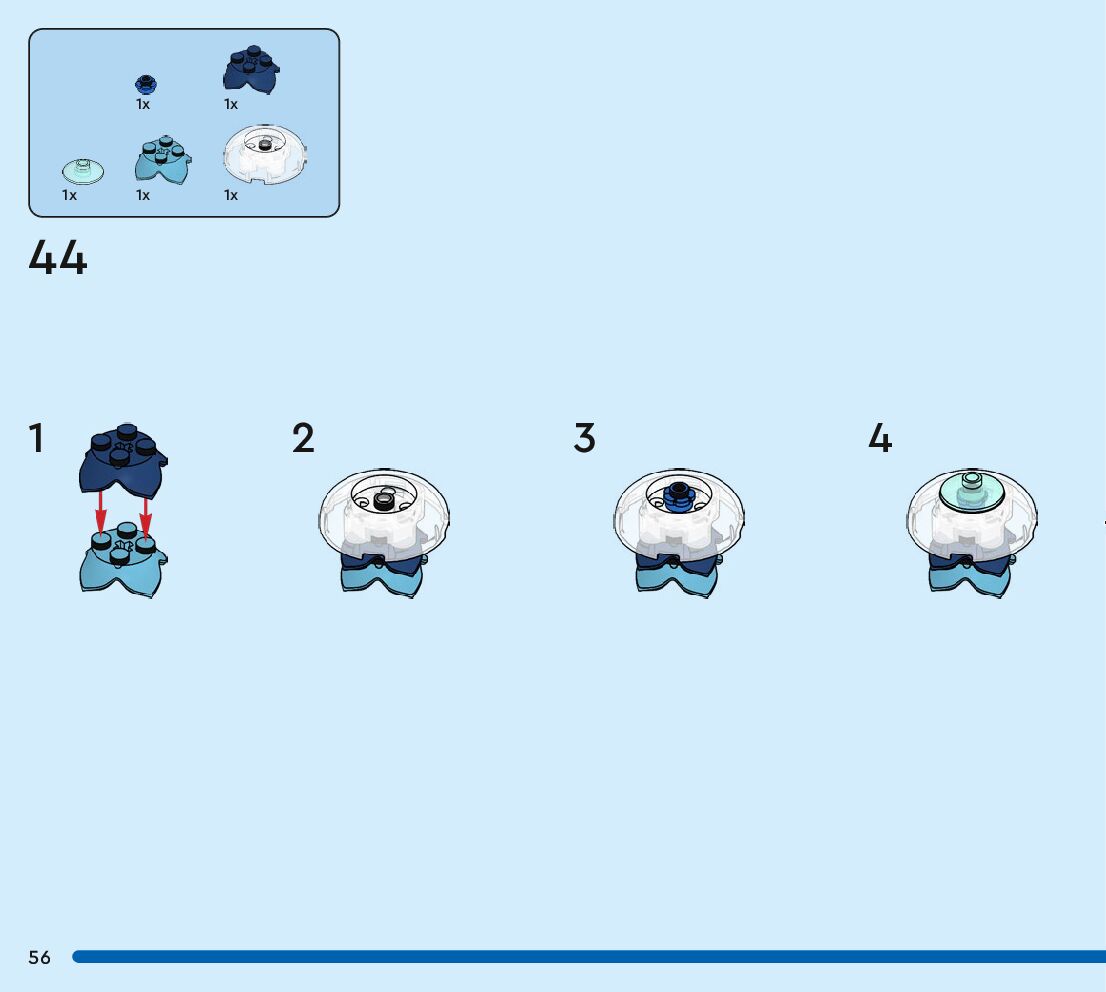 1x 1x
1x 1x 1x

44

1

2

3

4

56