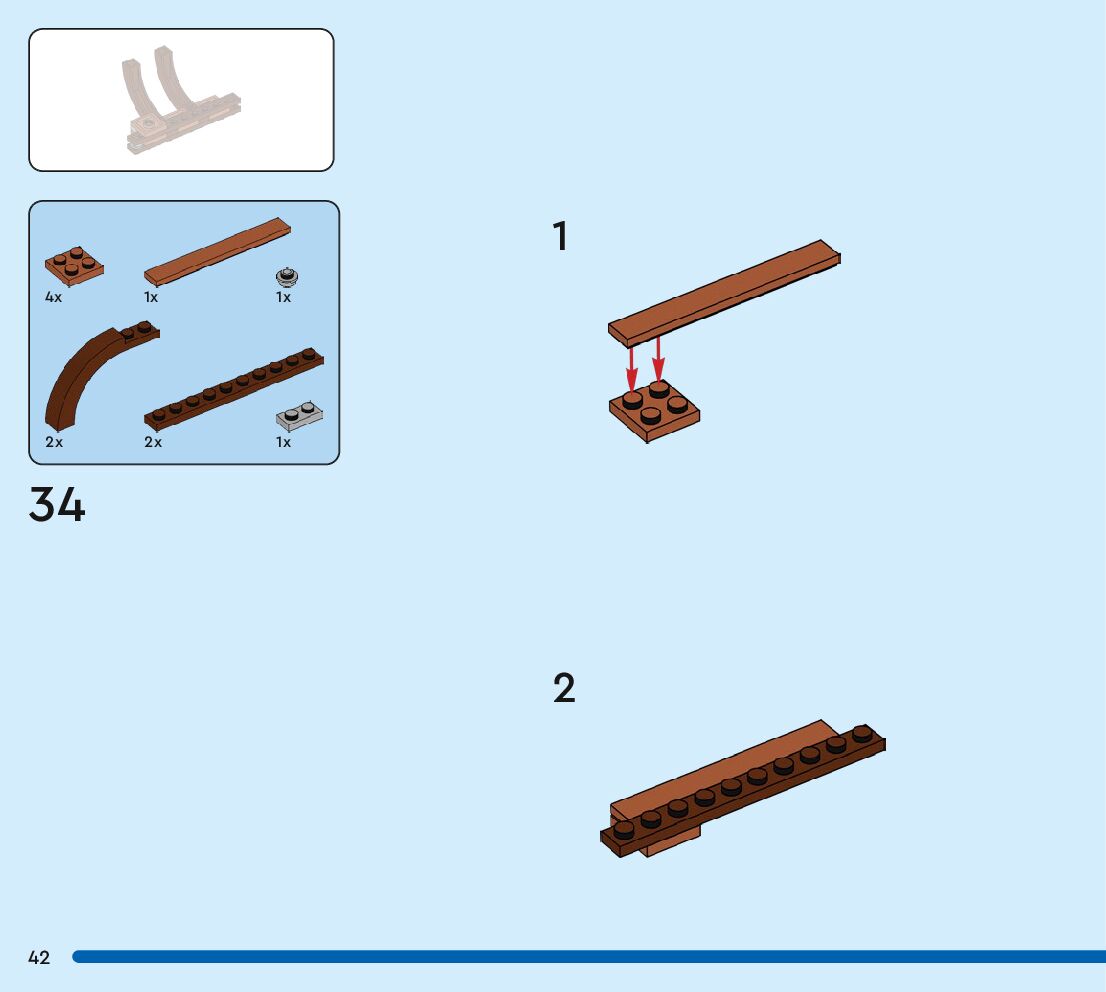 4x
1x
1x
2x
2x
1x

34

1

2

42