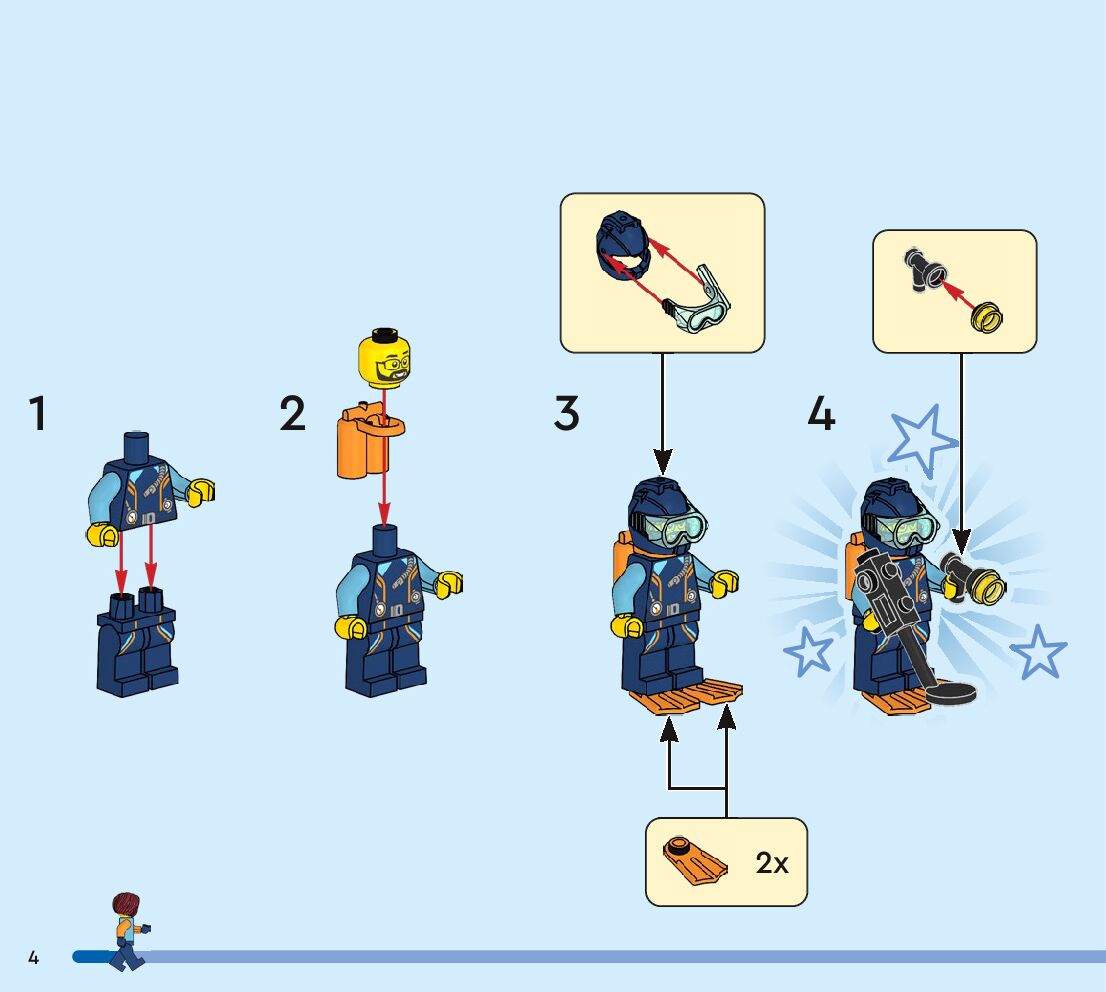 1

2

3

4

2x

4