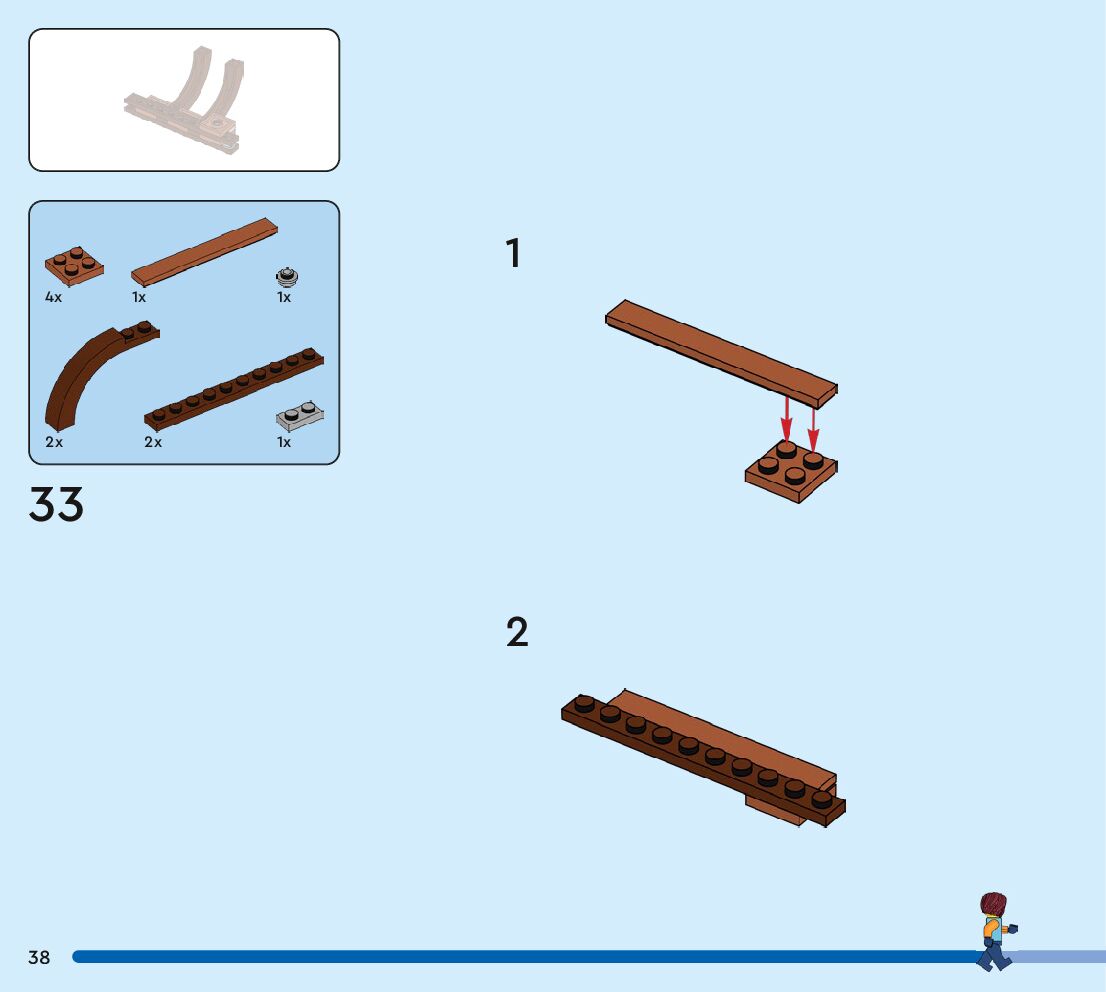 4x
1x
1x
2x
2x
1x

33

1

2

38