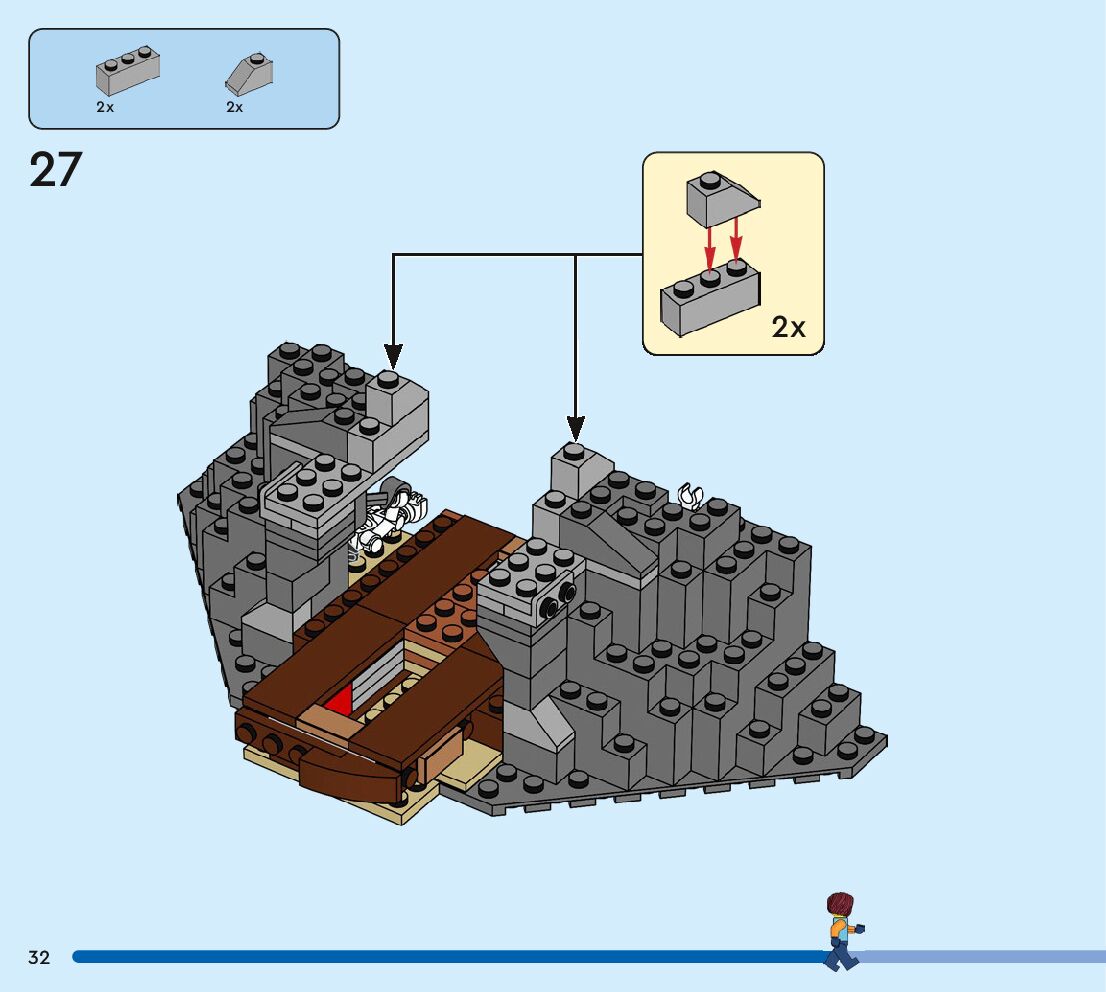 2x
2x

27

2x

32