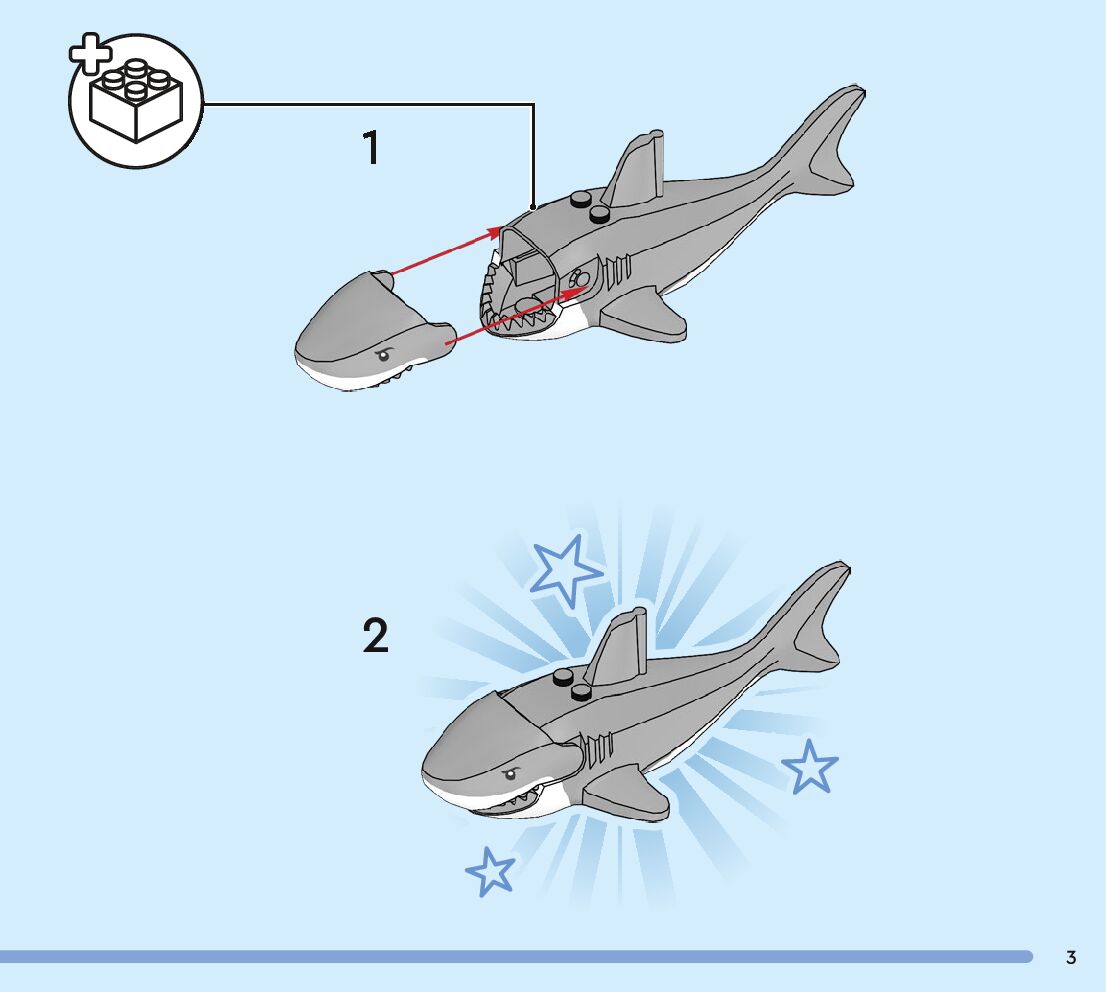 1

2

3