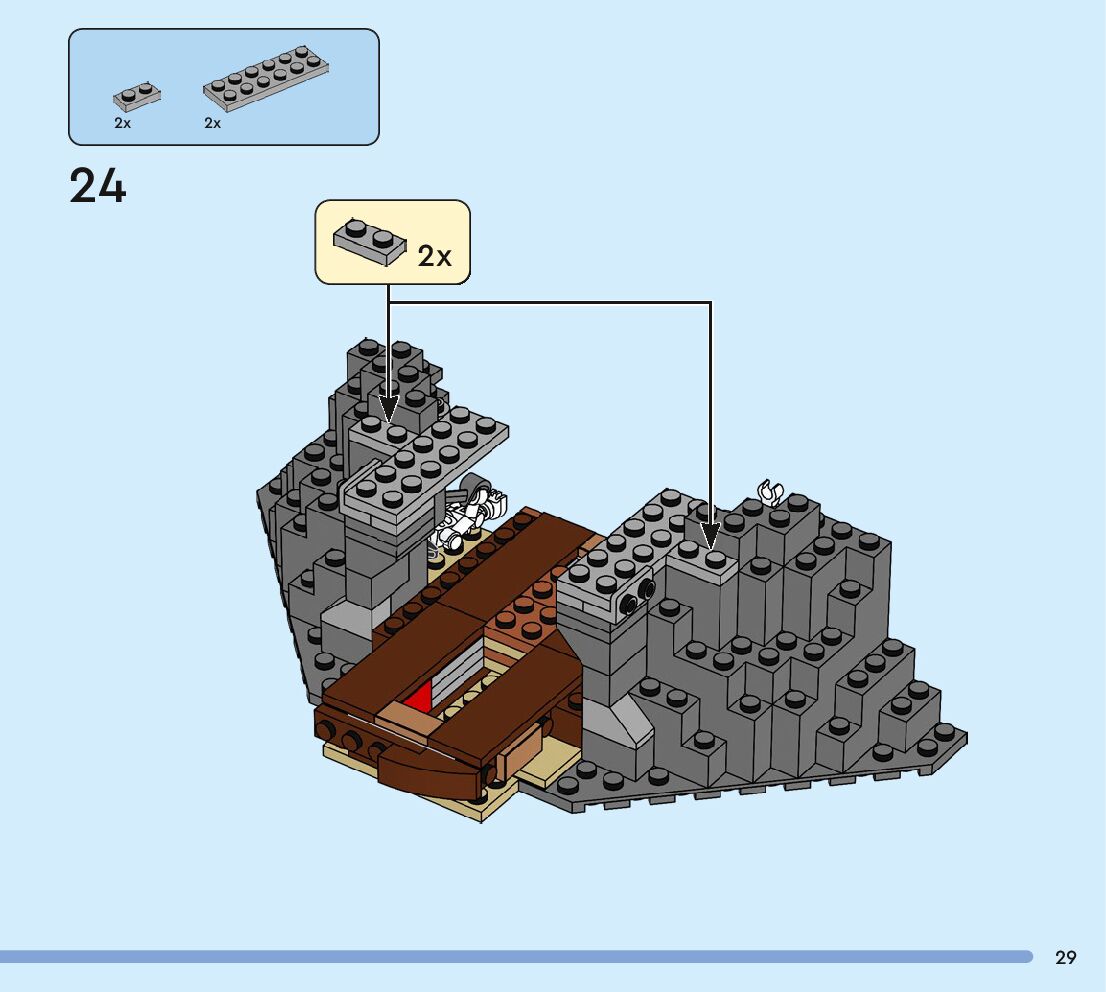 2x 2x

24

2x

29