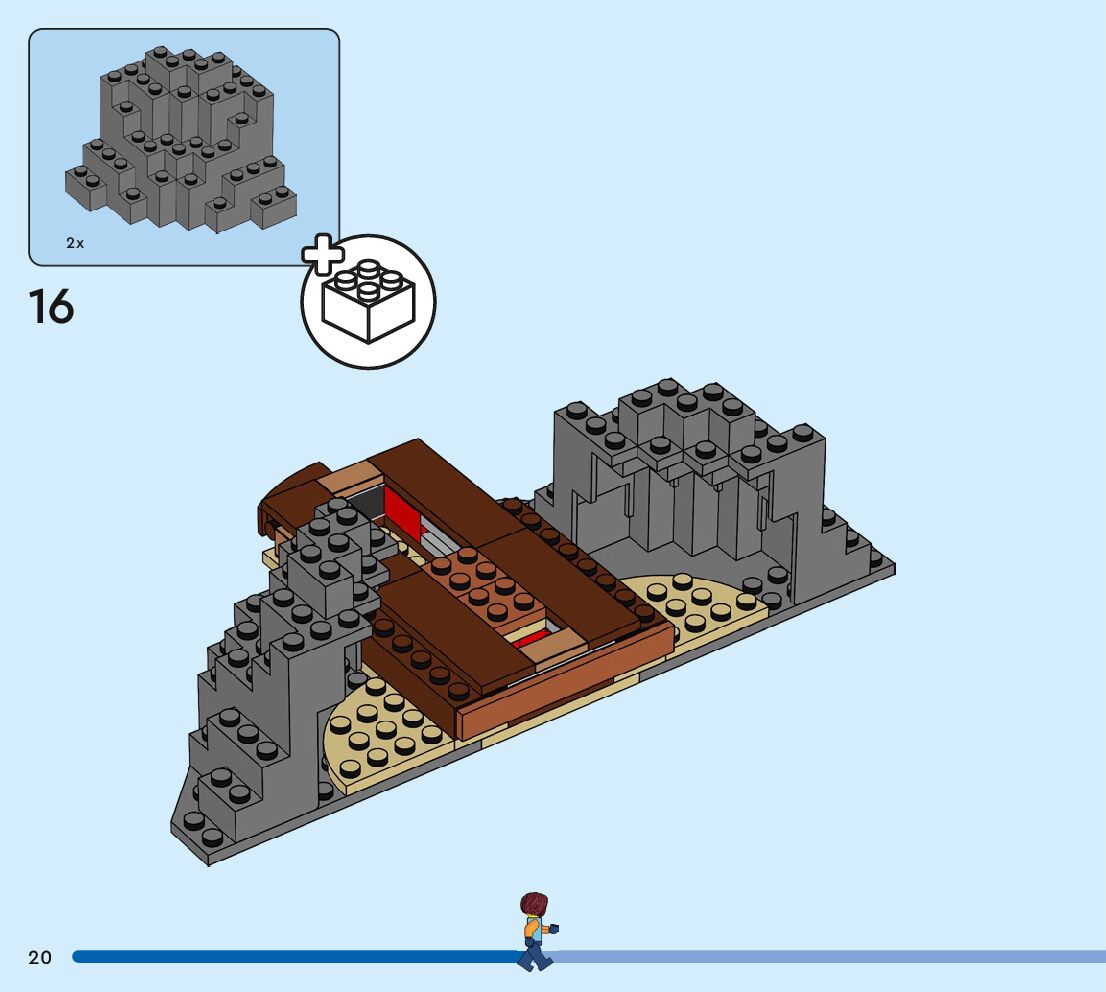 2x

16

20