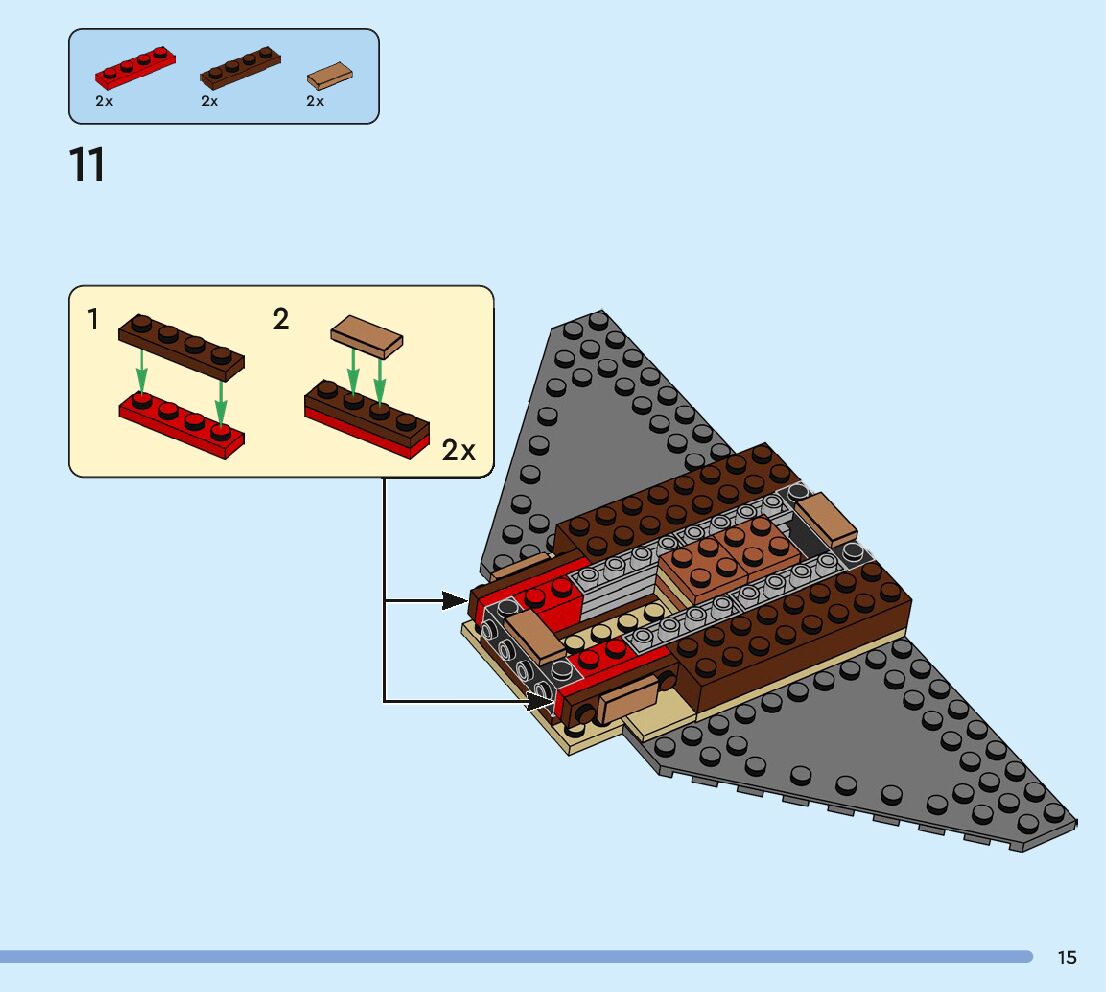 2x 2x 2x

11

1

2

2x

15