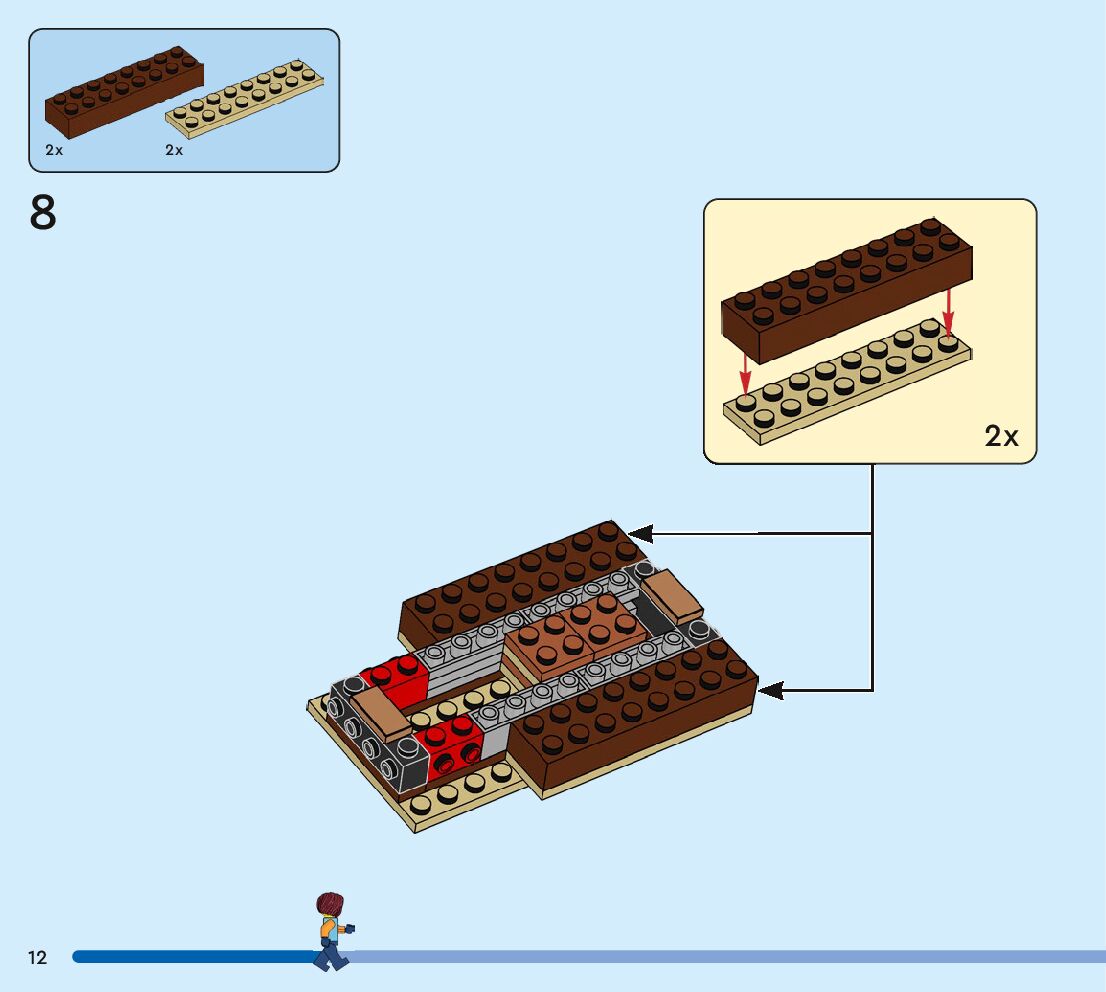 2x
2x

8

2x

12