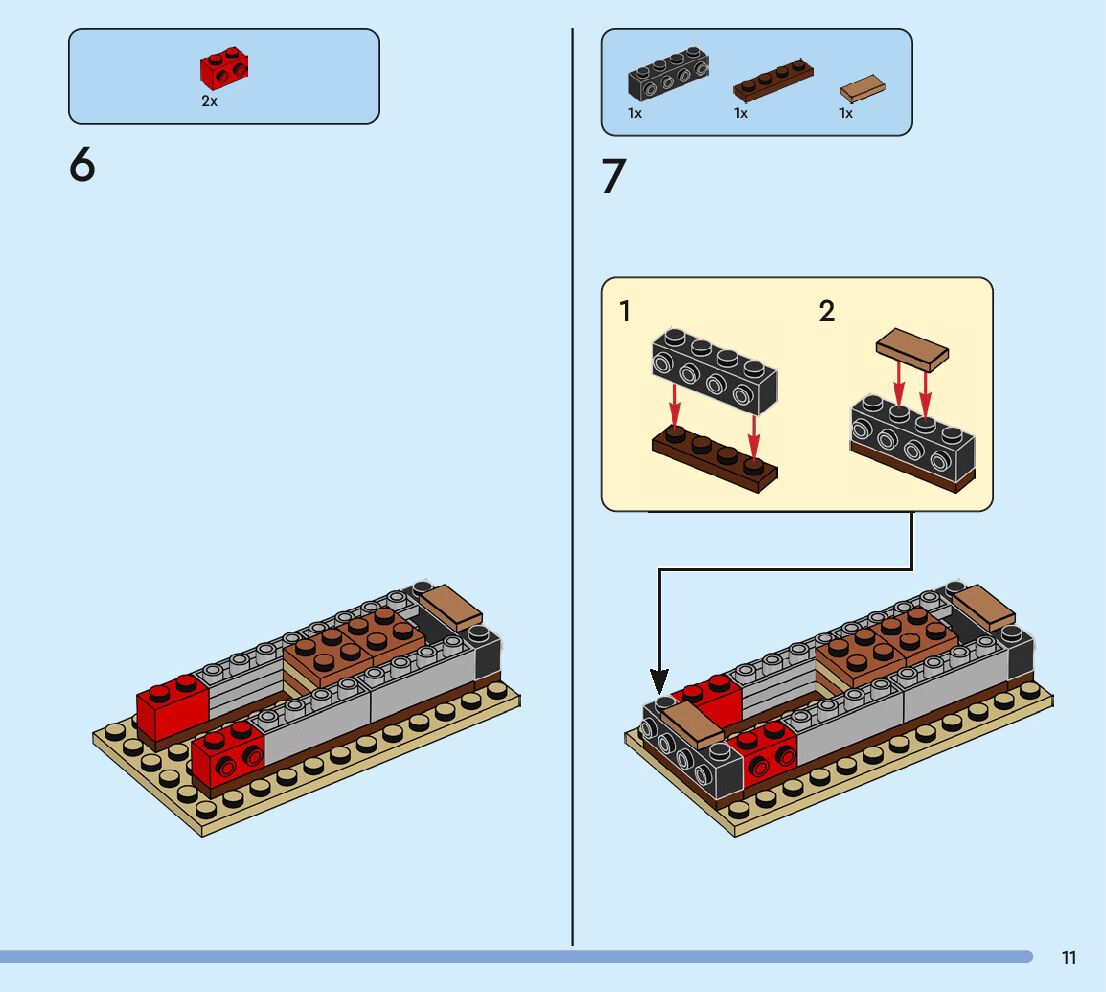 2x

6

1x 1x 1x

7

1

2

11