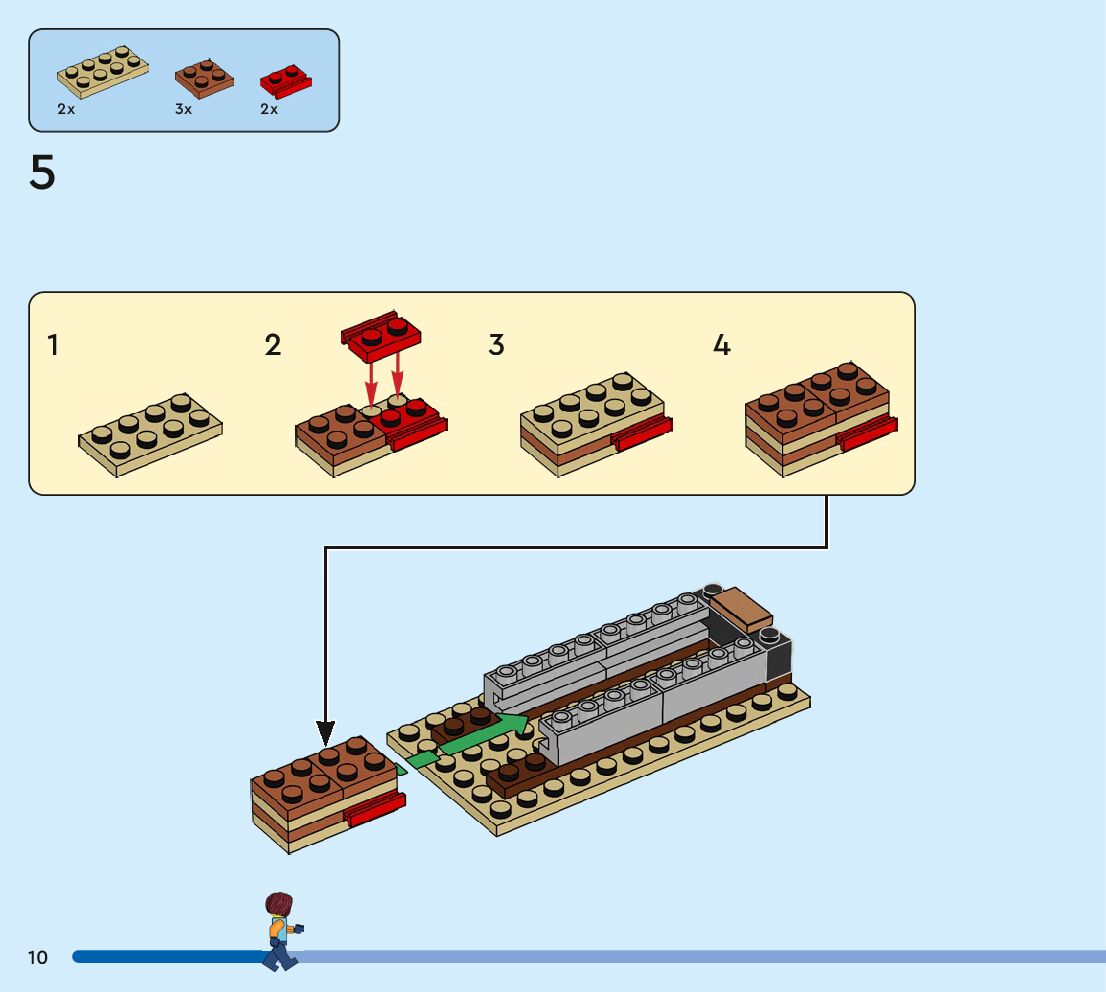 2x
3x
2x

5

1
2
3
4

10