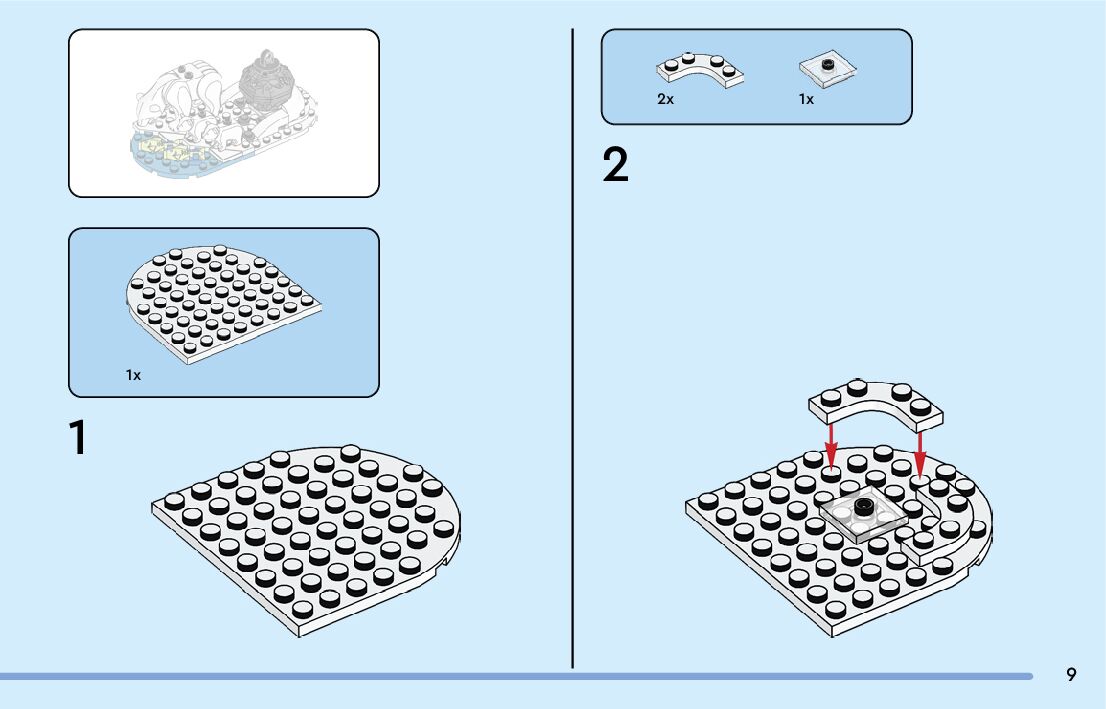 1x

1

2x

1x

2

9