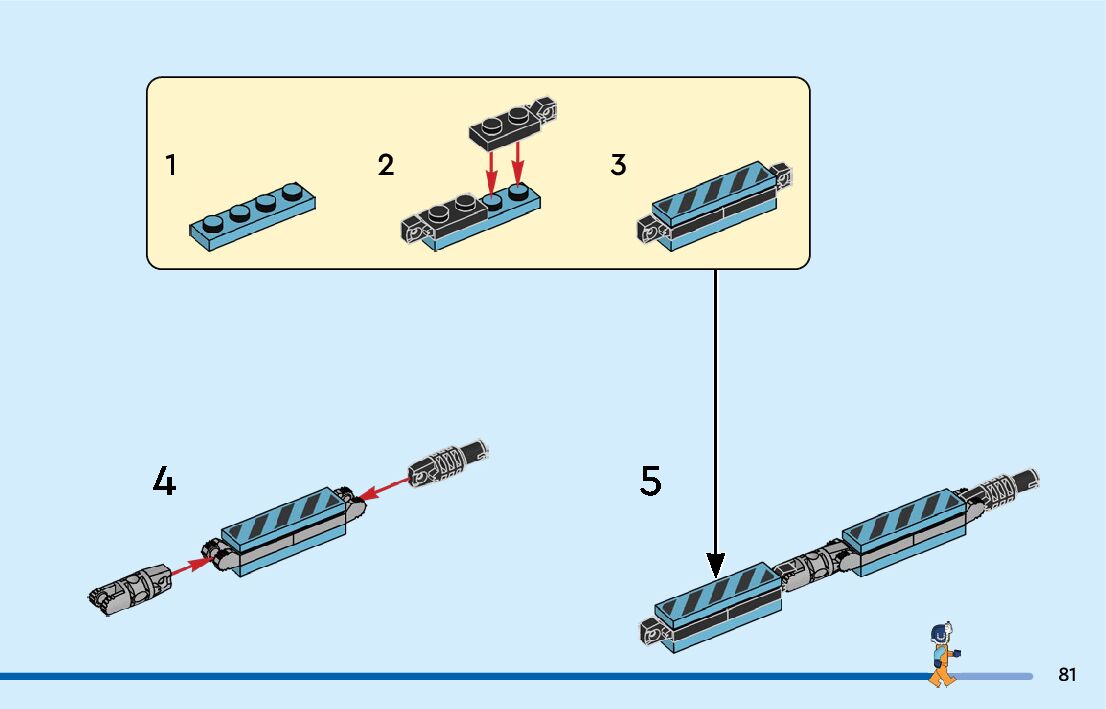 1

2

3

4

5

81