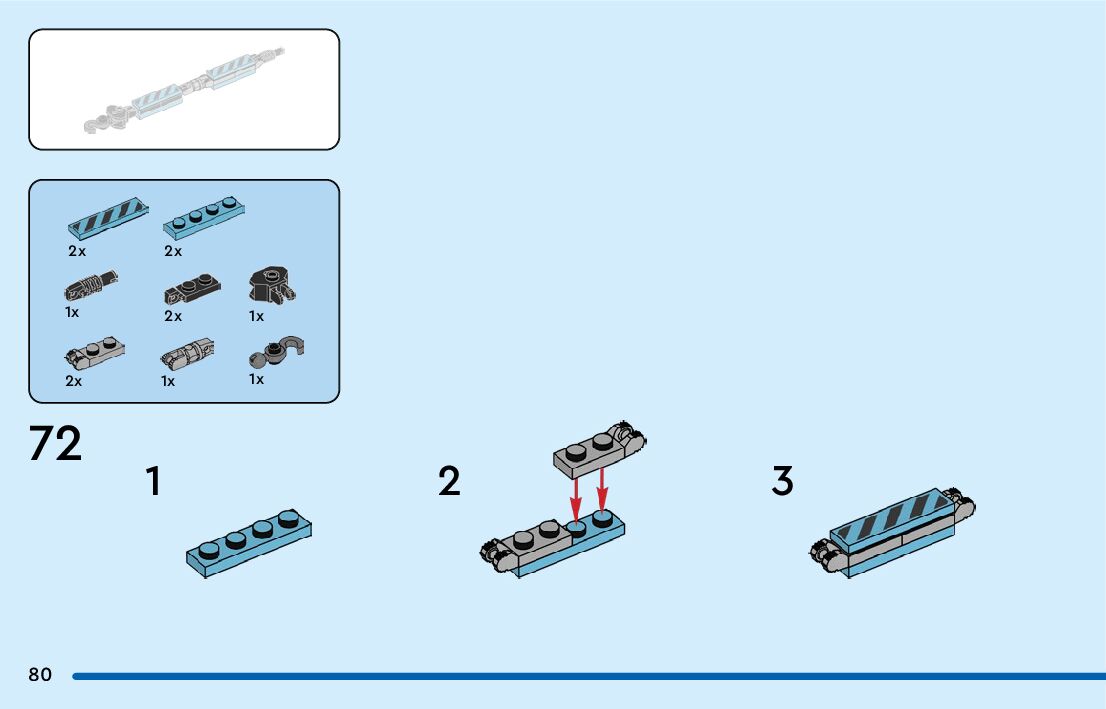 2x
2x
1x
2x
1x
2x
1x
1x

72

1

2

3

80