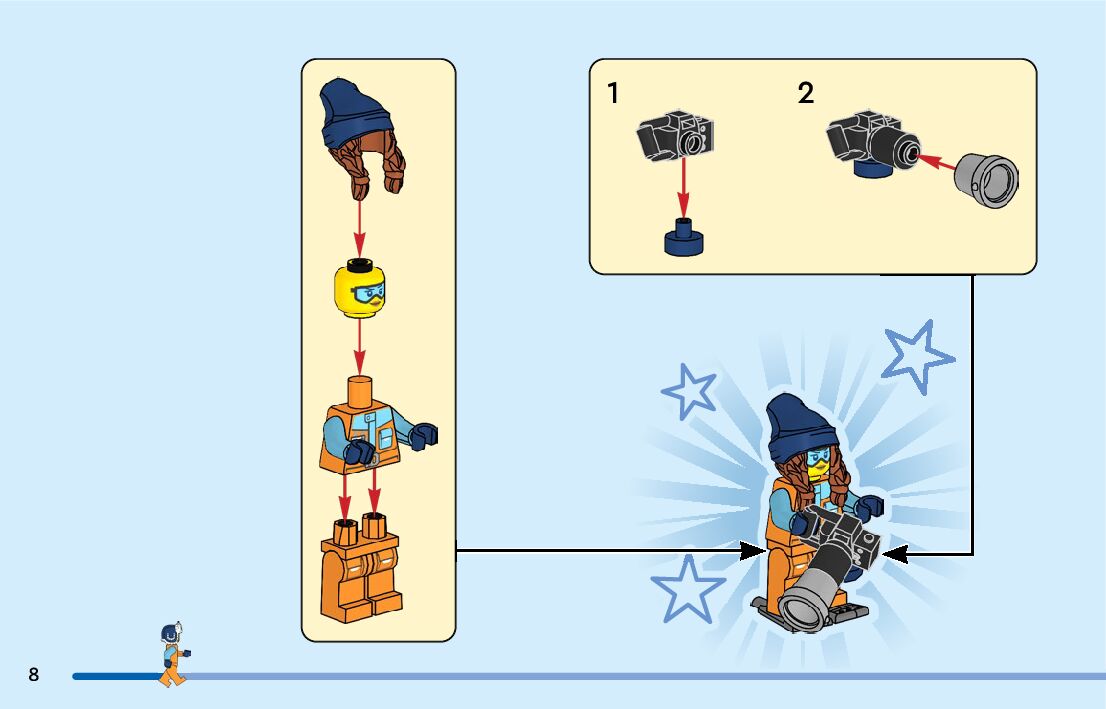 1

2

8