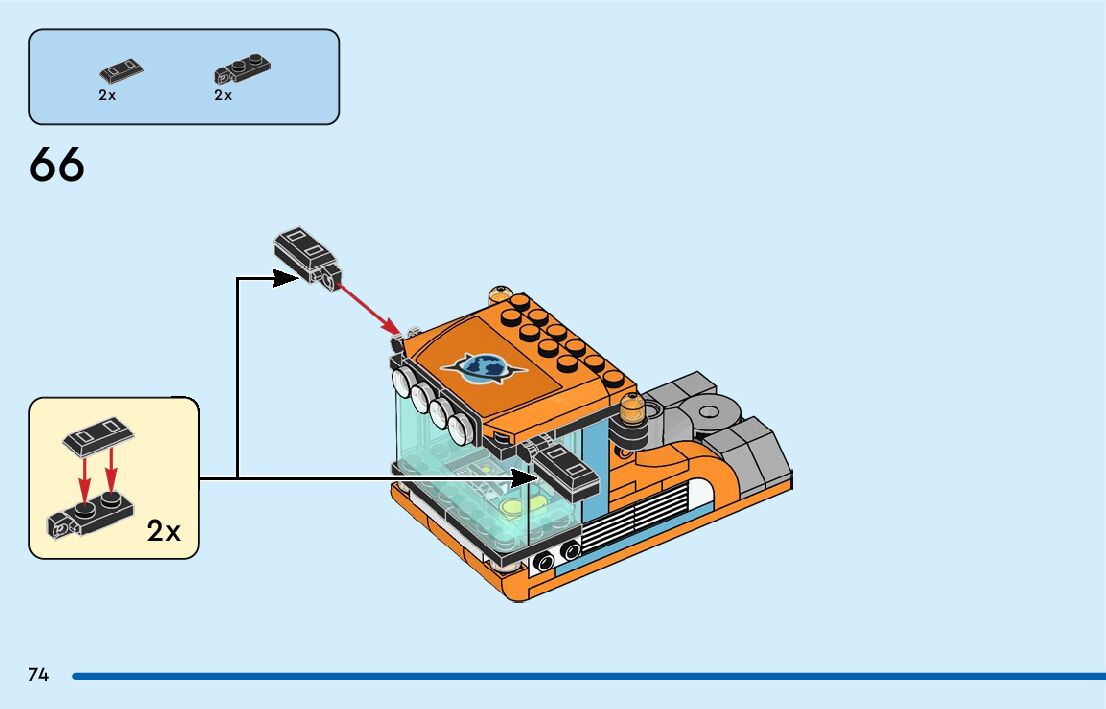 2x
2x

66

2x

74