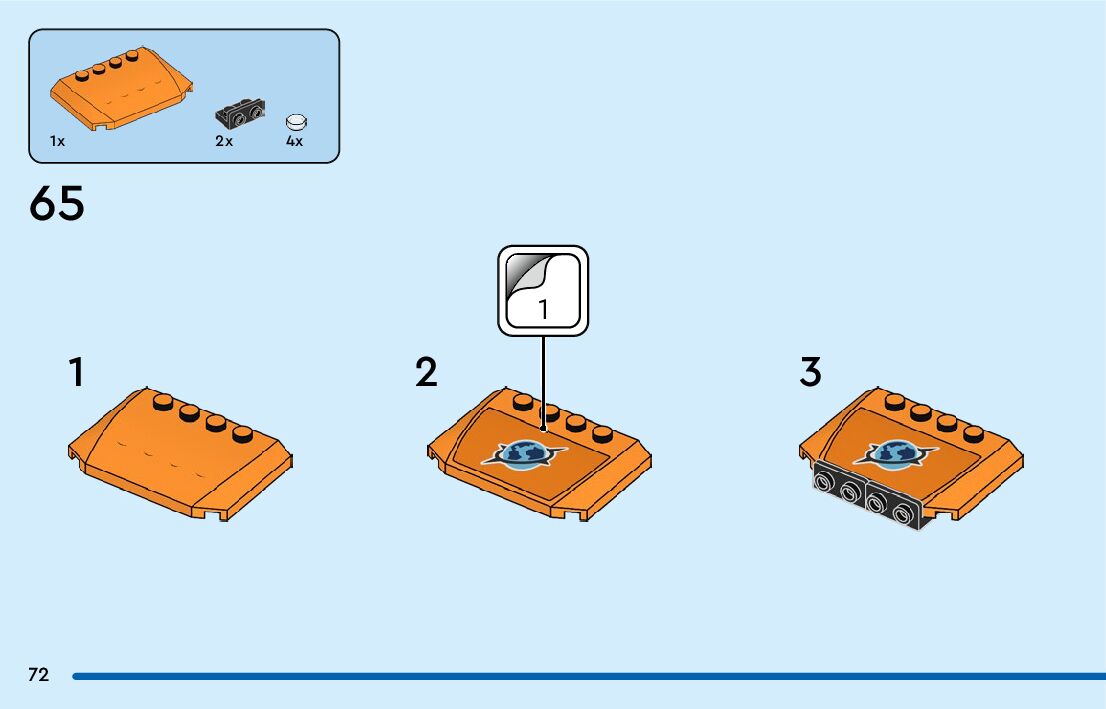 1x
2x
4x

65

1

1

2

3

72