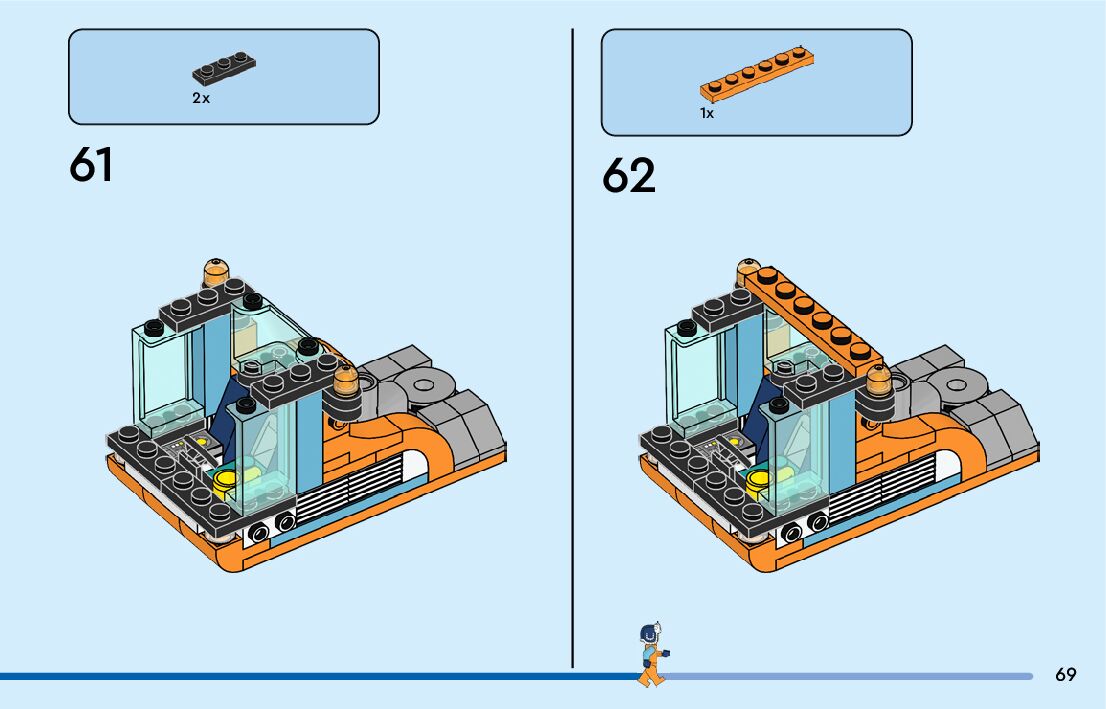 2x

61

1x

62

69