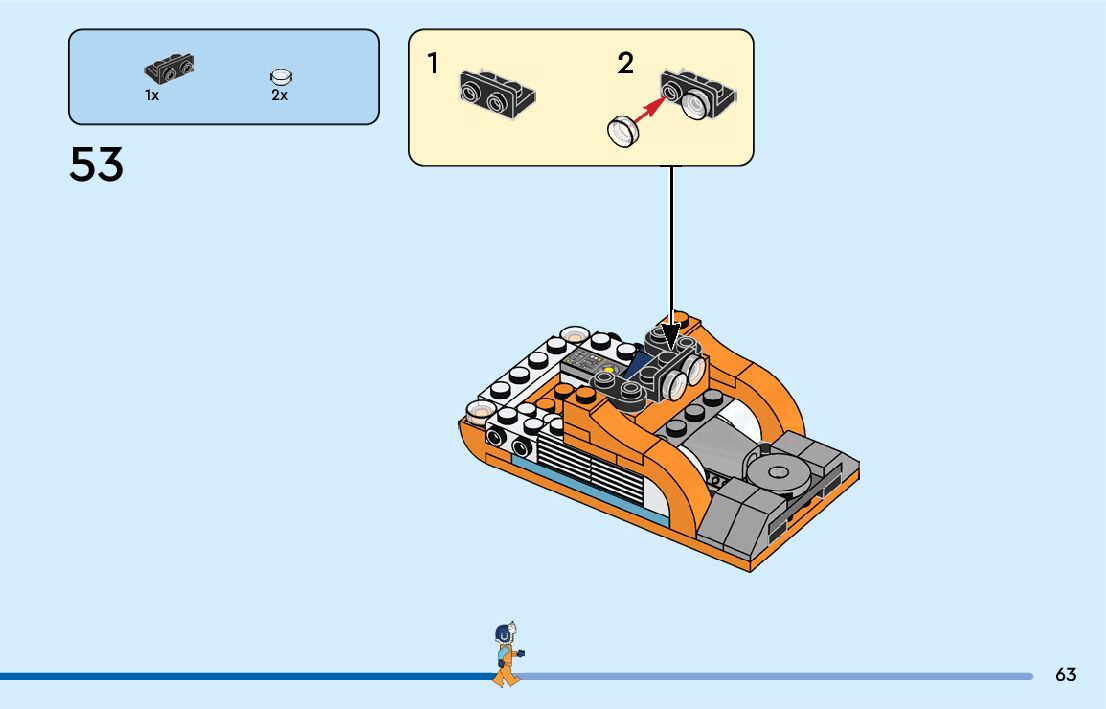 1x
2x

53

1

2

63