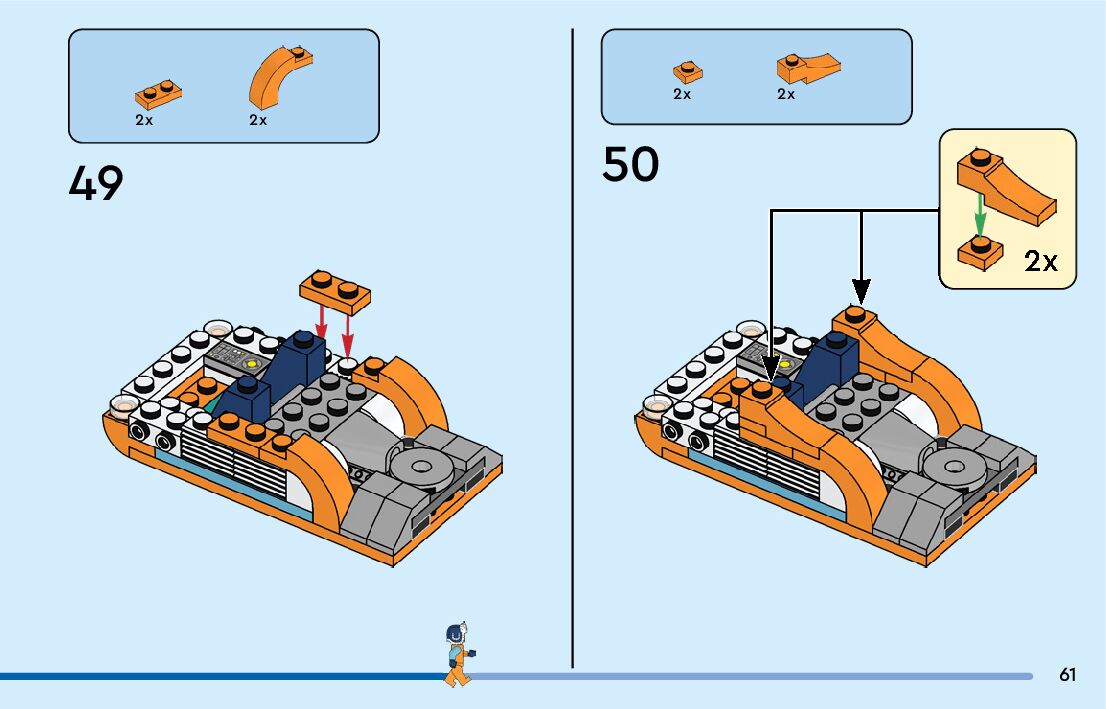 2x 2x

49

2x 2x

50

2x

61