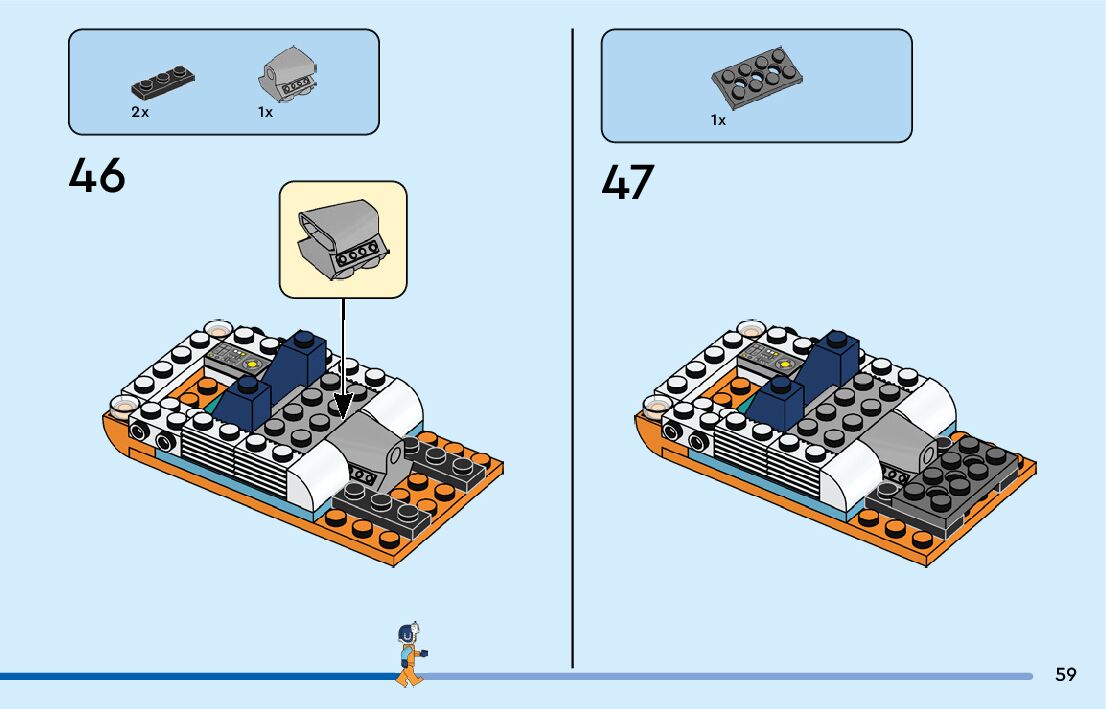 2x
1x

46

1x

47

59