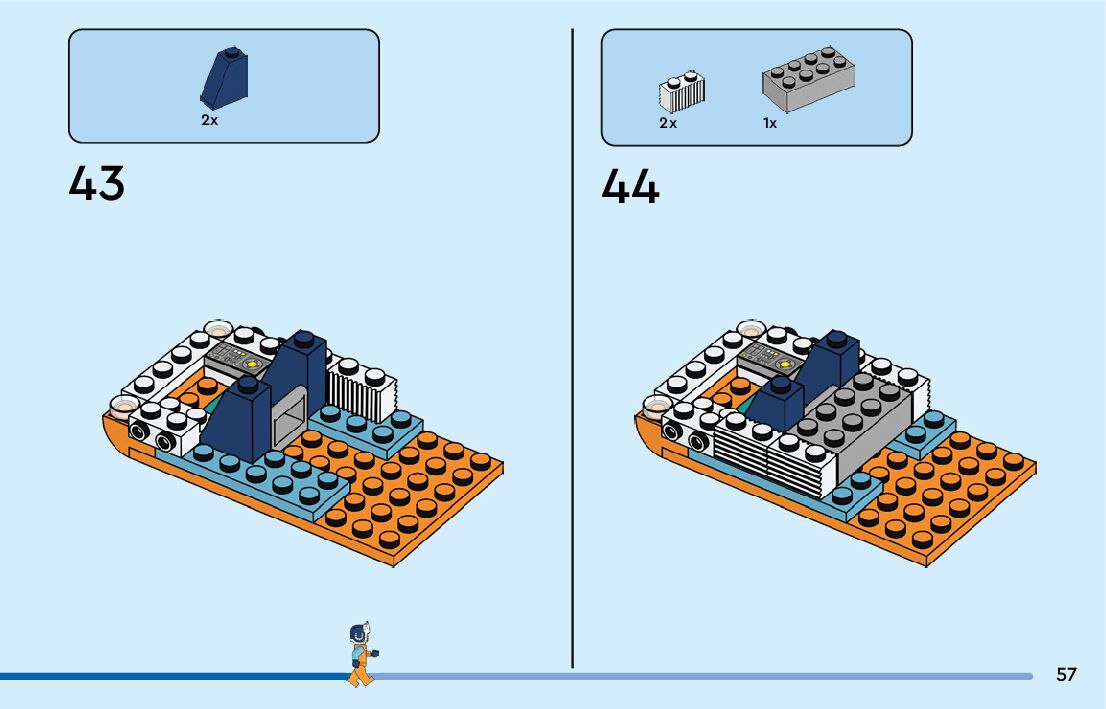 2x

43

2x

1x

44

57