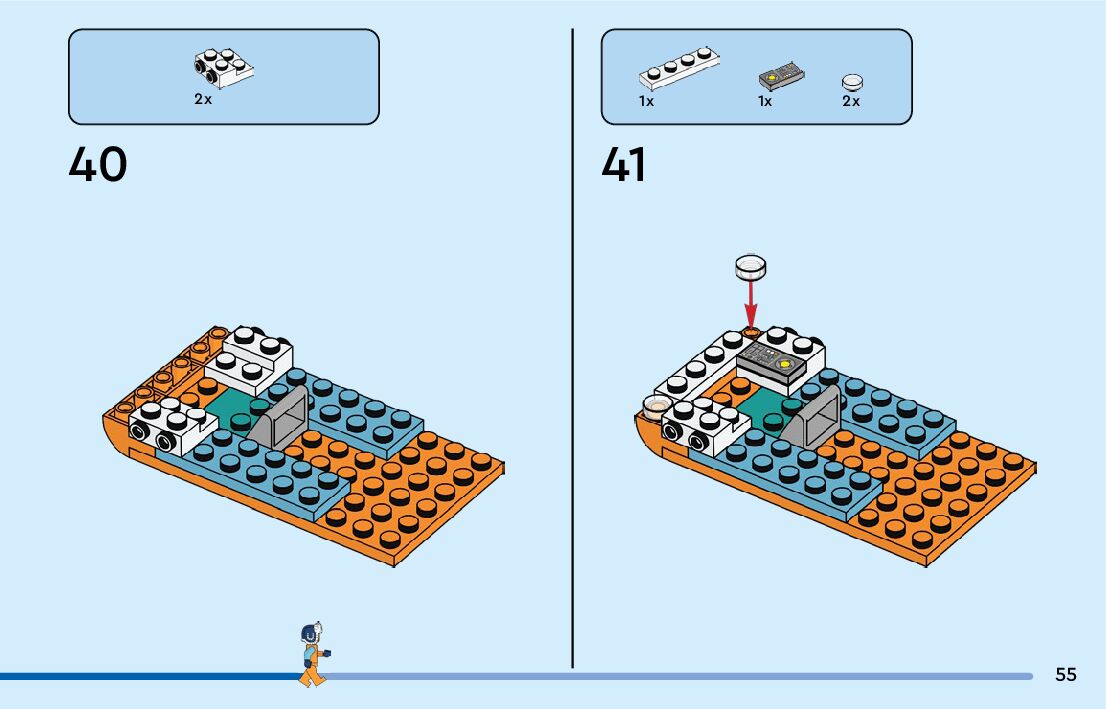 2x

40

1x 1x 2x

41

55