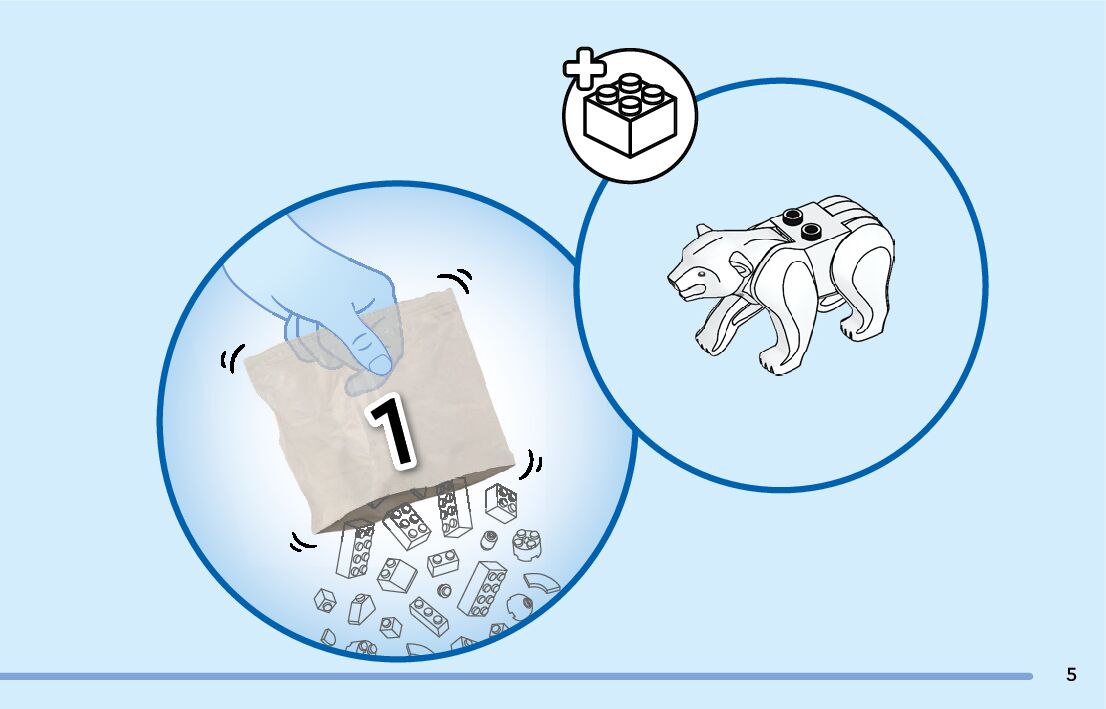 1

5