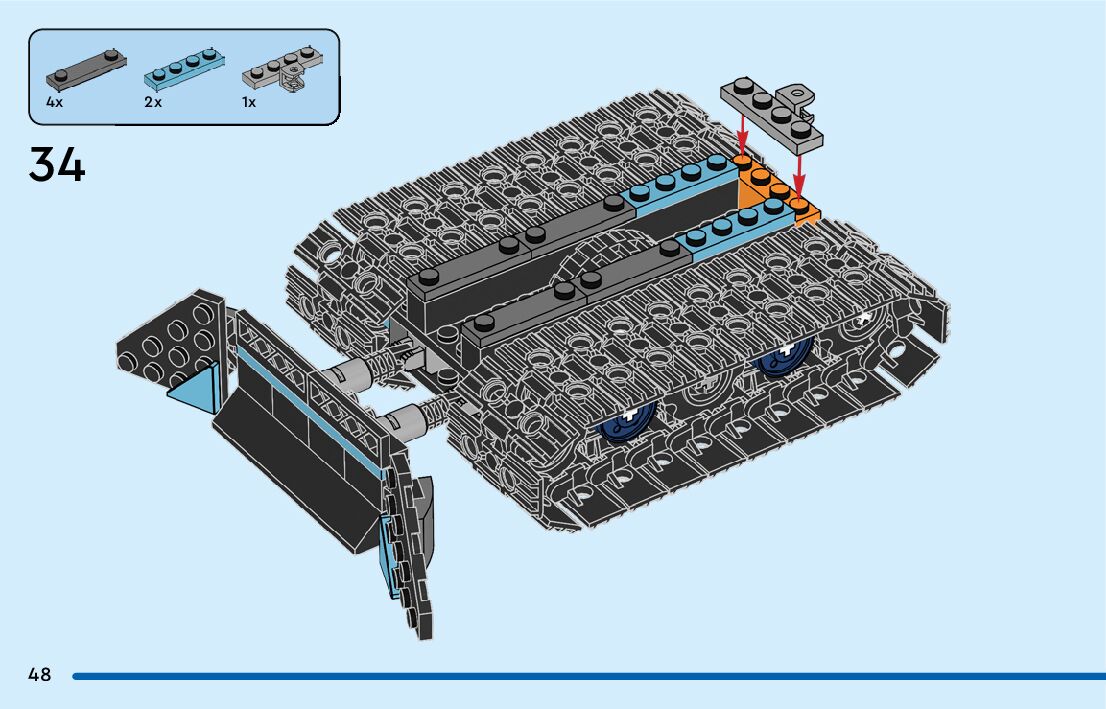 4x
2x
1x

34

48