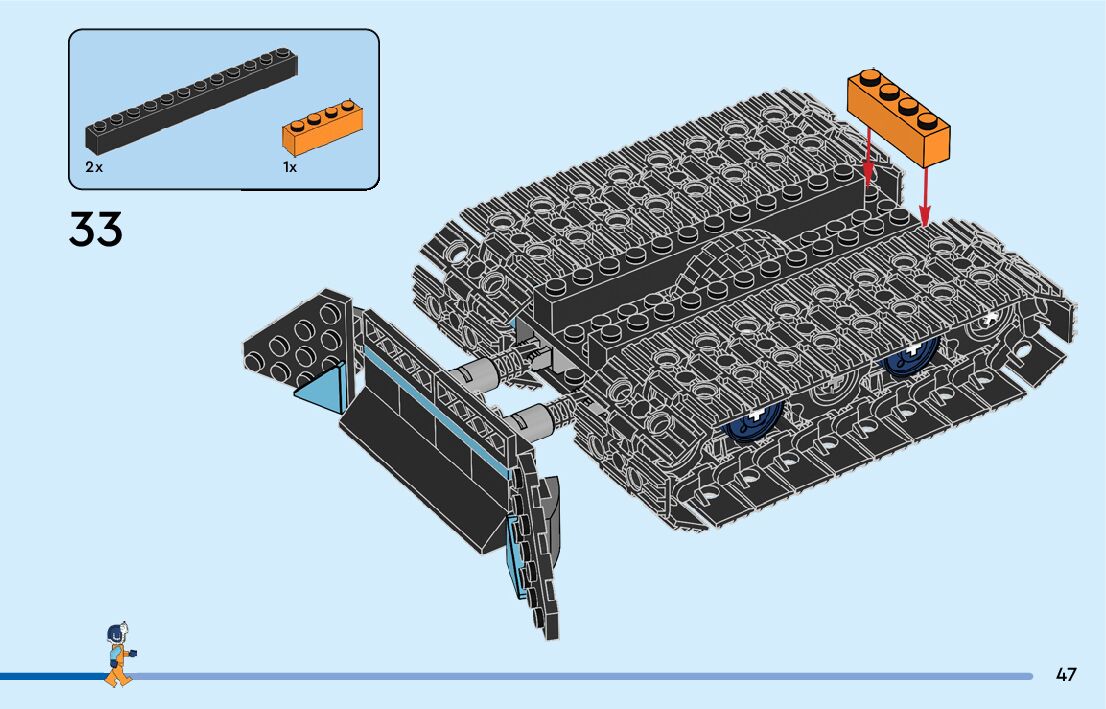 2x

1x

33

47