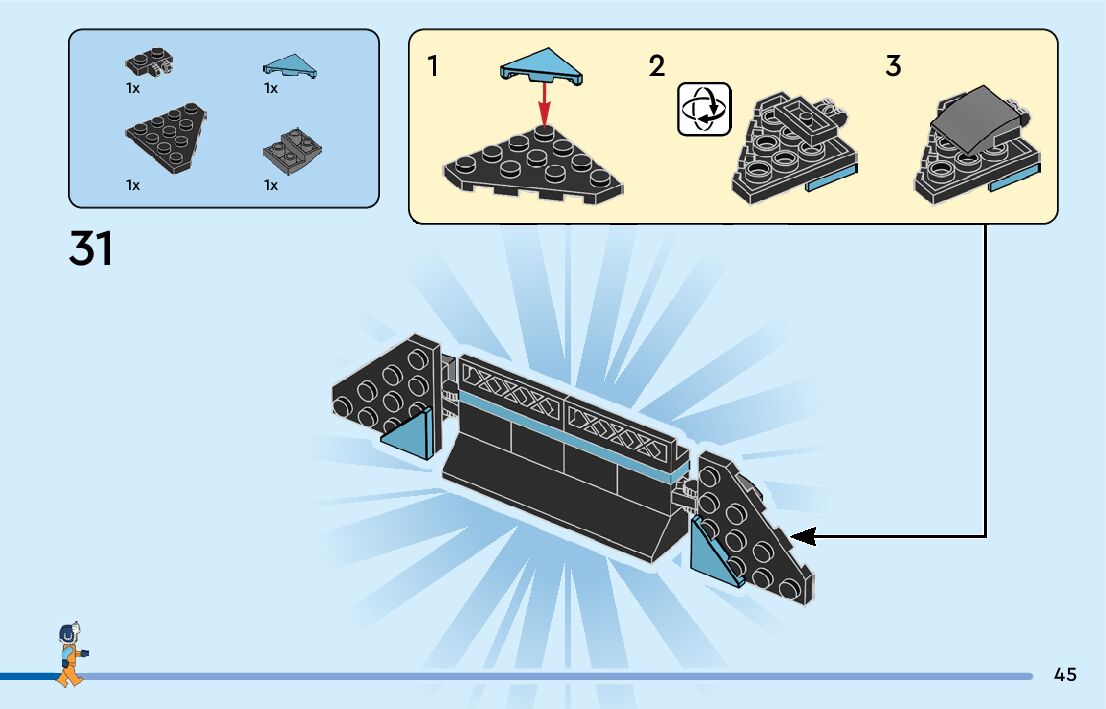 1x
1x
1x
1x

1
2
3

31

45